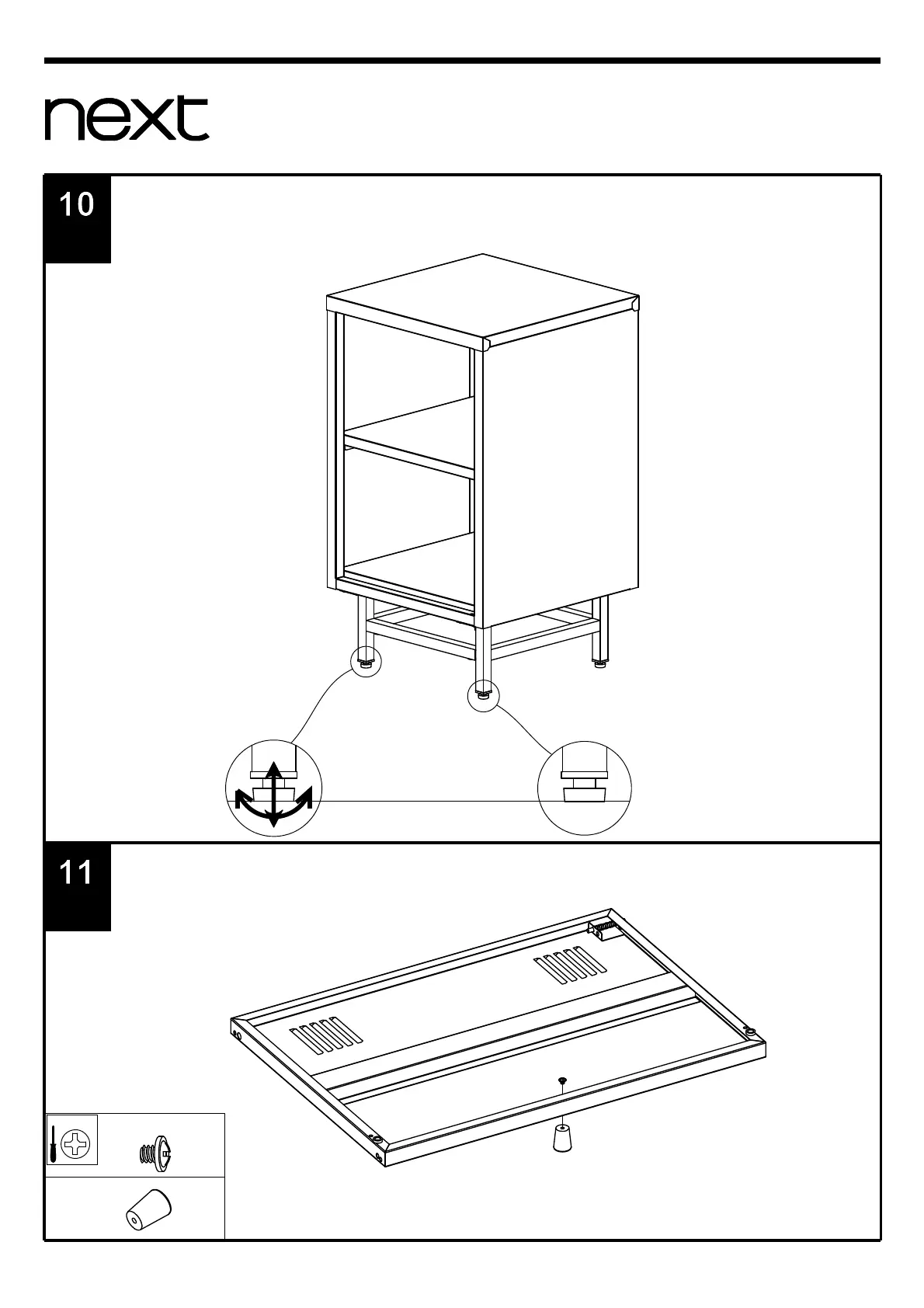 next

10

11