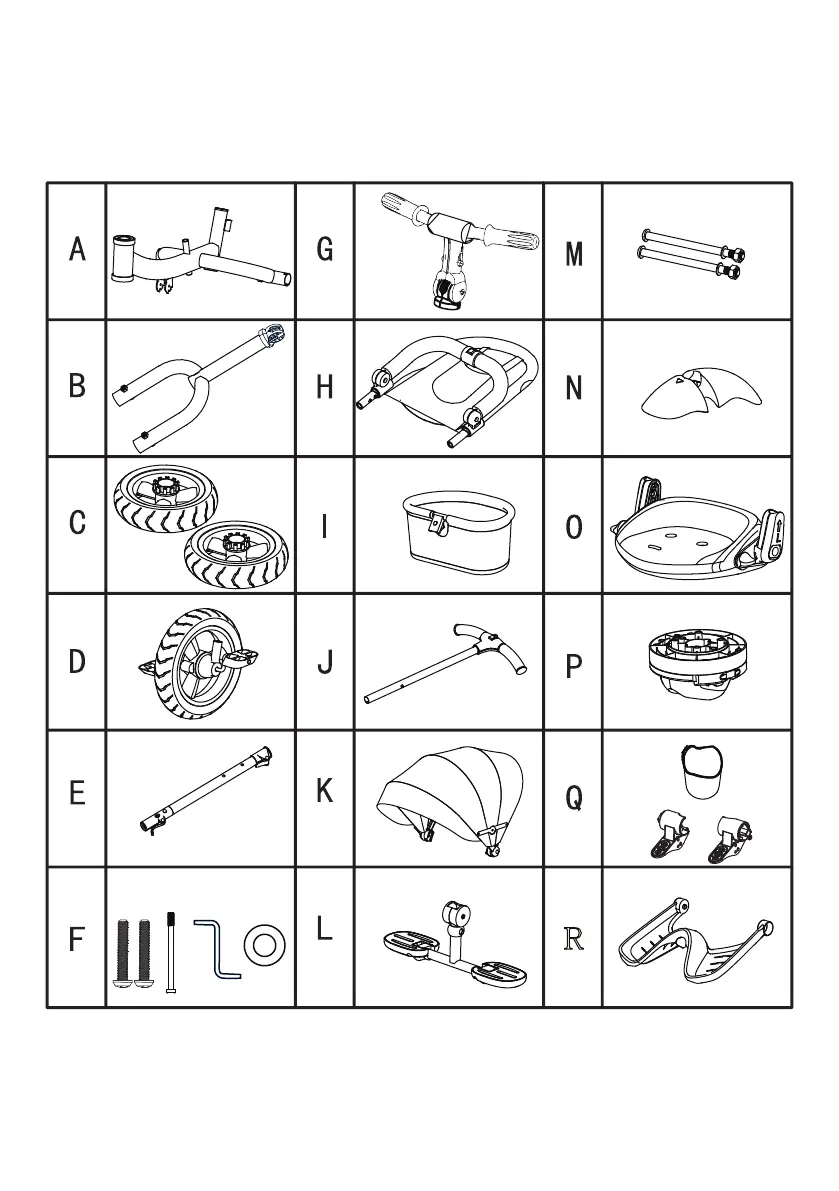 | A | | G | | M | |
|---|---|---|---|---|---|
| B | | H | | N | |
| C | | I | | O | |
| D | | J | | P | |
| E | | K | | Q | |
| F | | L | | R | |