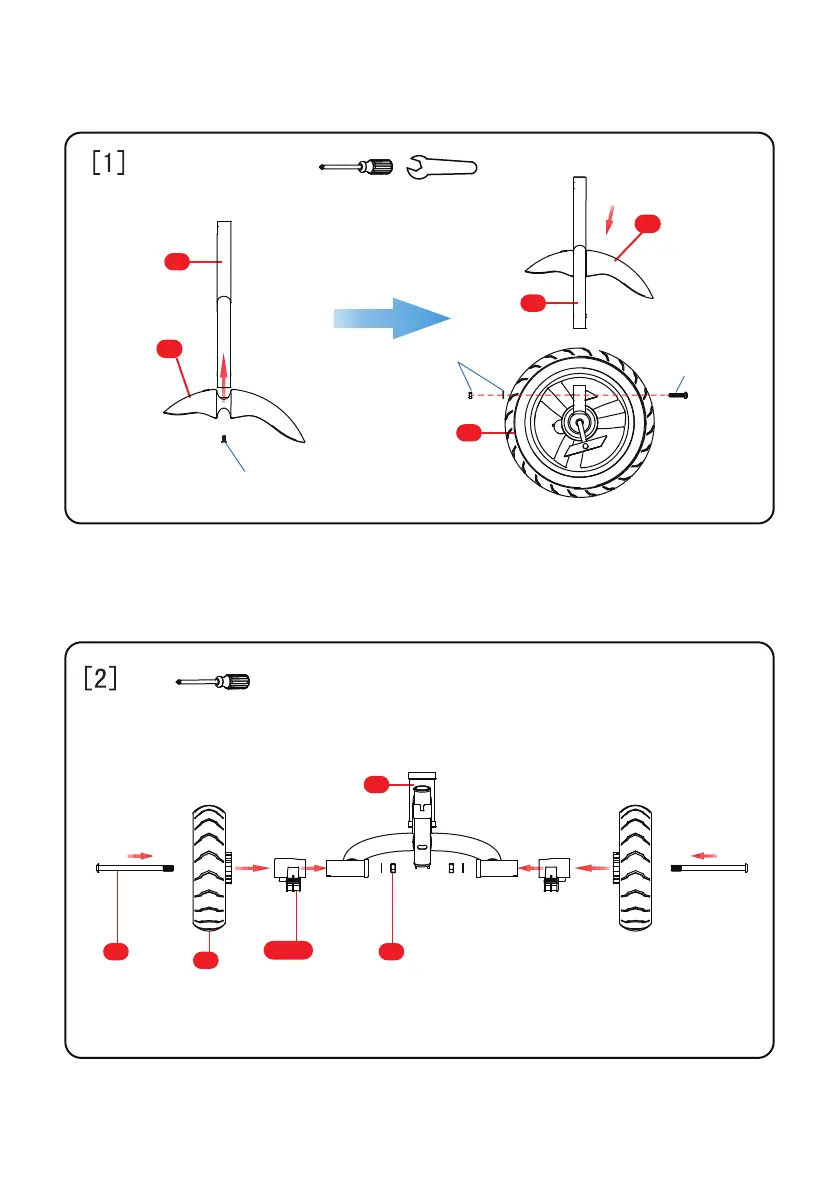 [1]

[2]