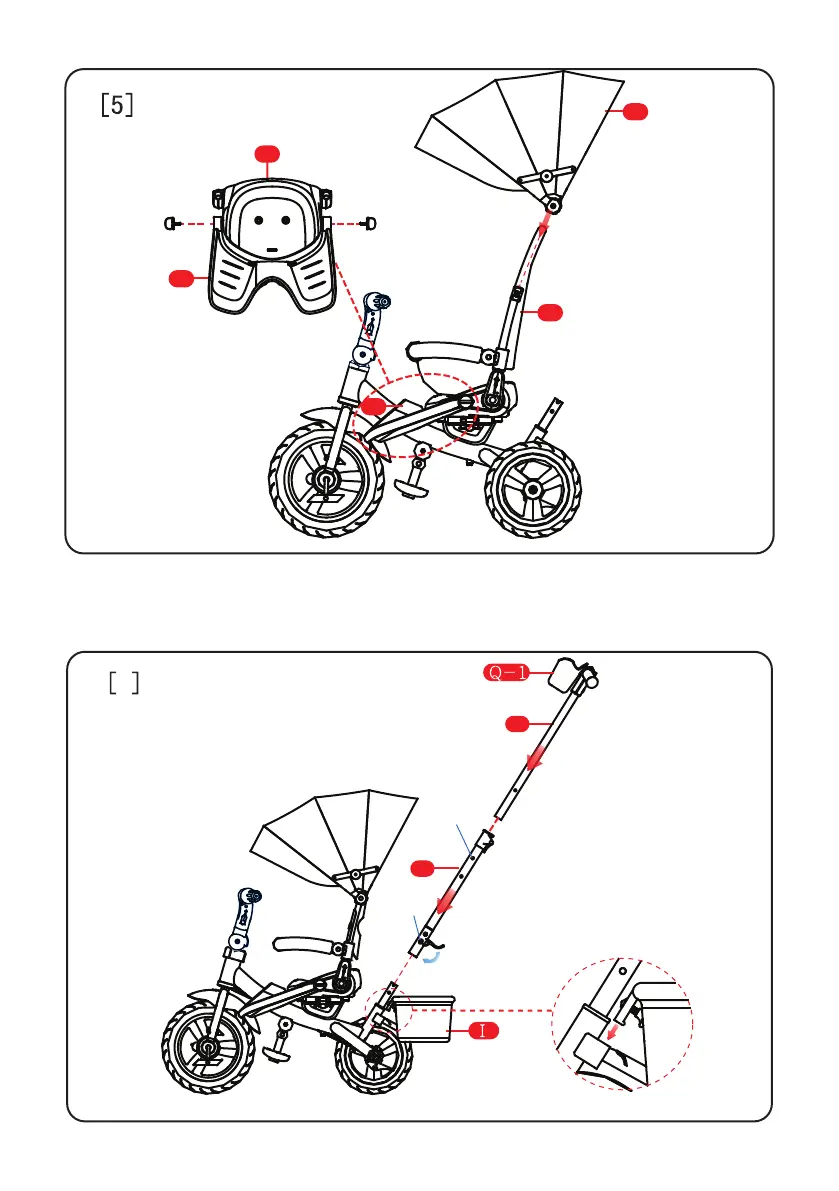 [5]

[ ]

Q-1

I