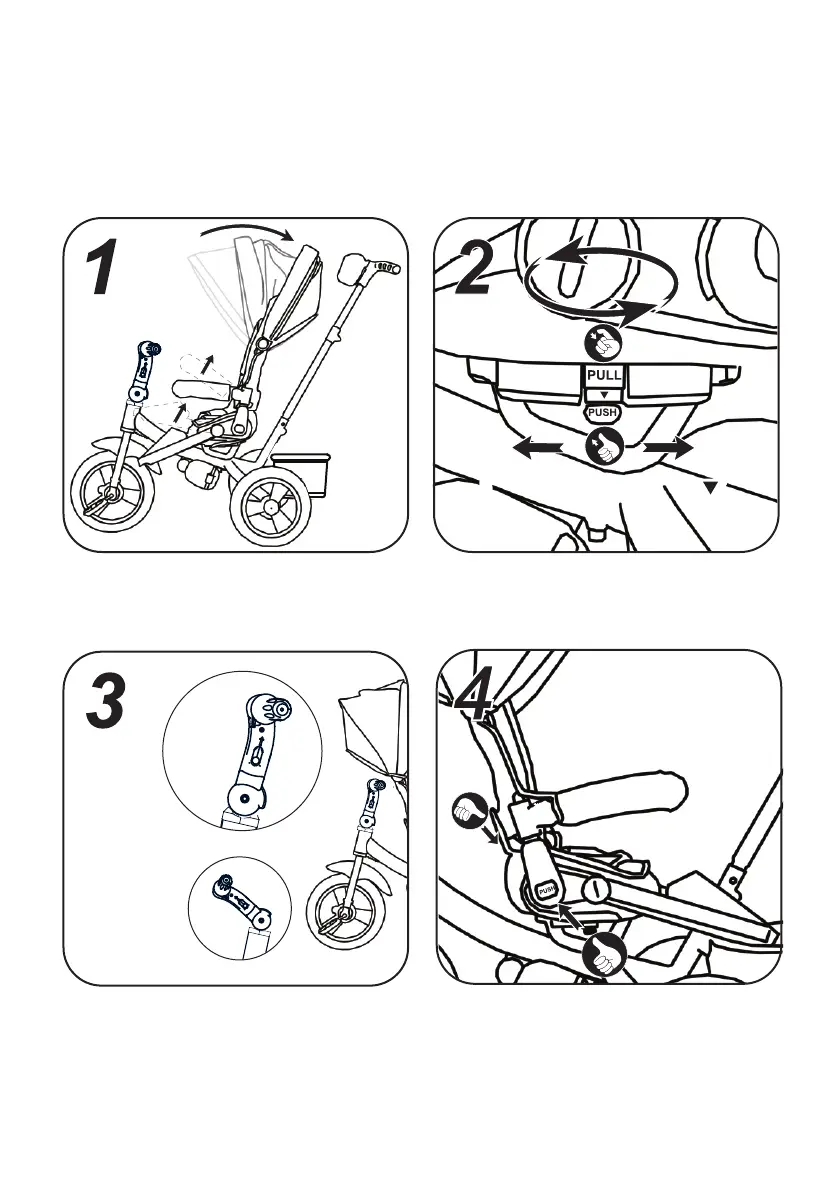 1

2

PULL

PUSH

3

4

PUSH