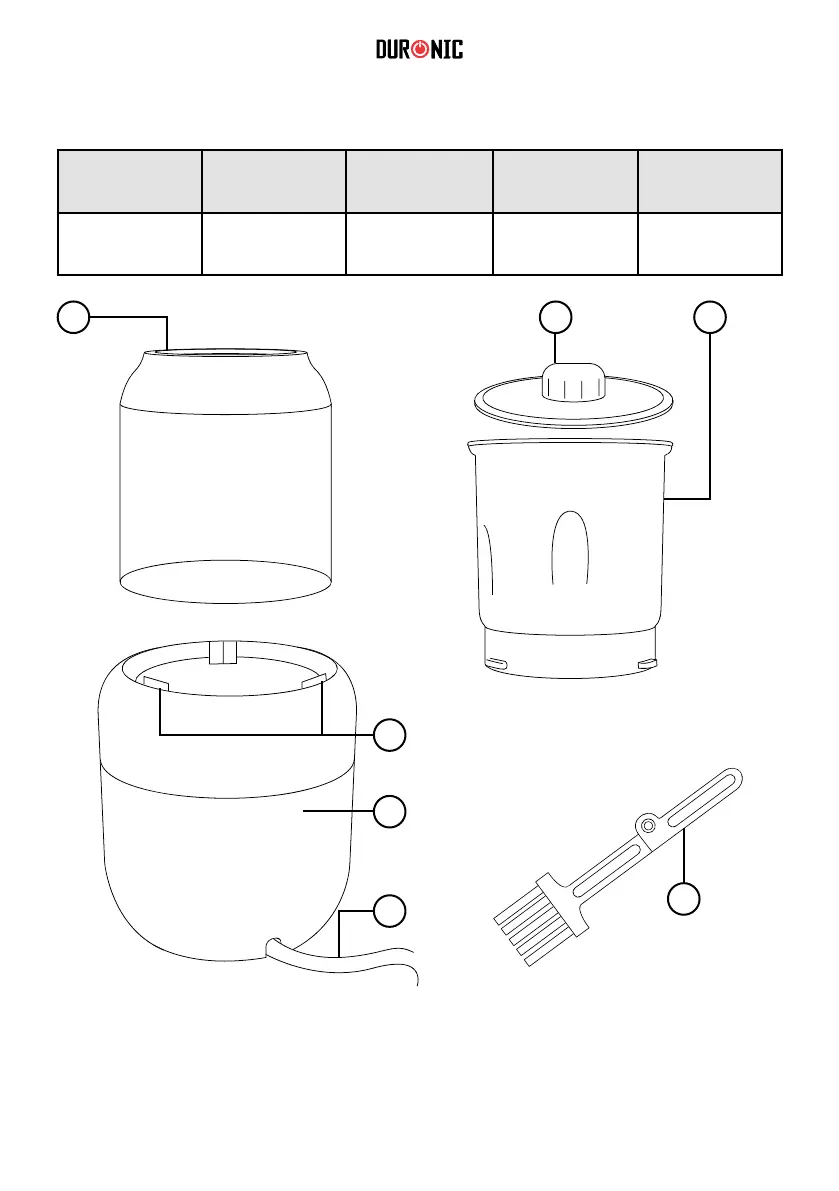 DURONIC