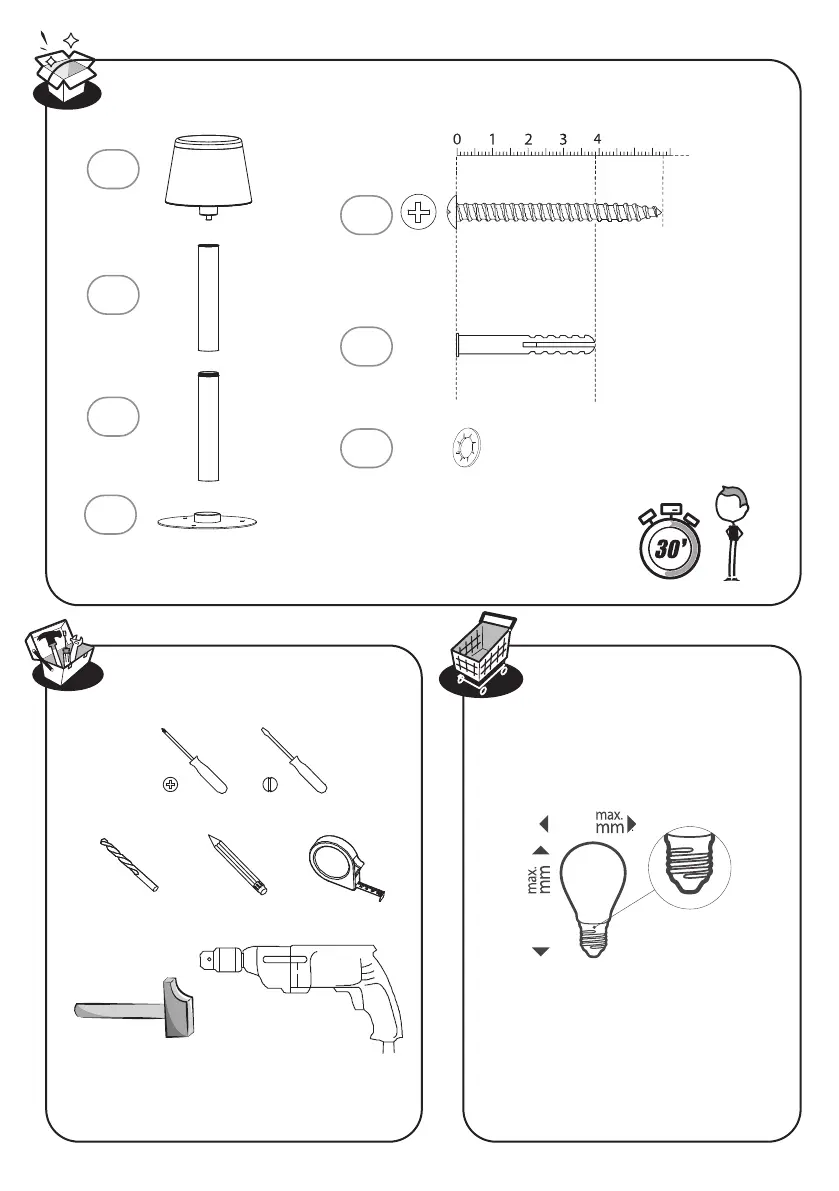 0 1 2 3 4

30'

max.
mm

max.
mm