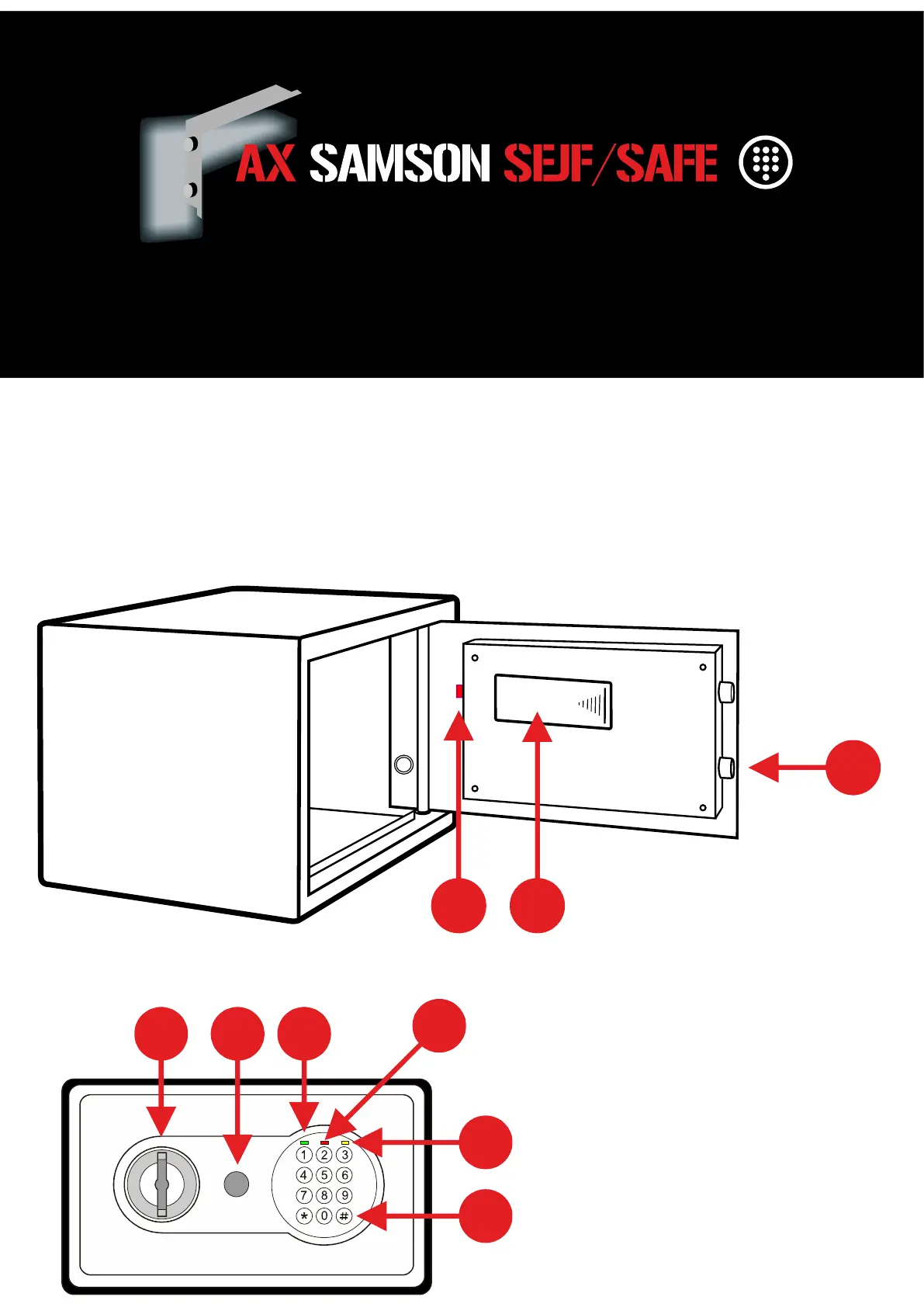 AX SAMSON SEJF/SAFE

1 2 3
4 5 6
7 8 9
* 0 #