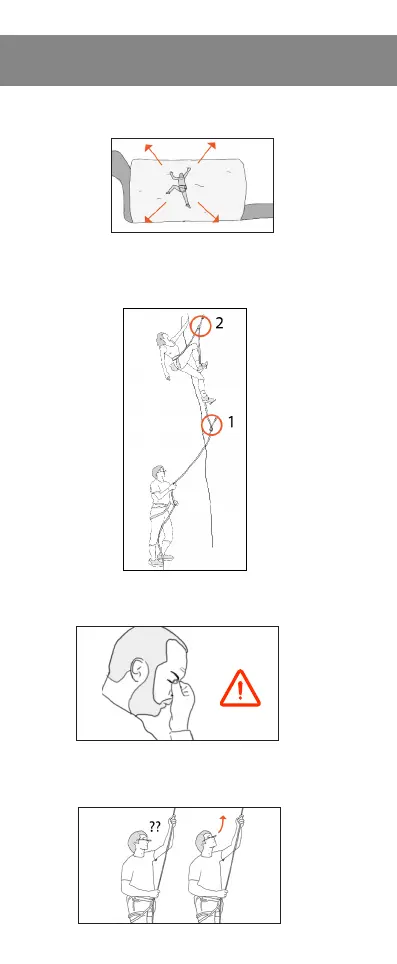 2

1

??