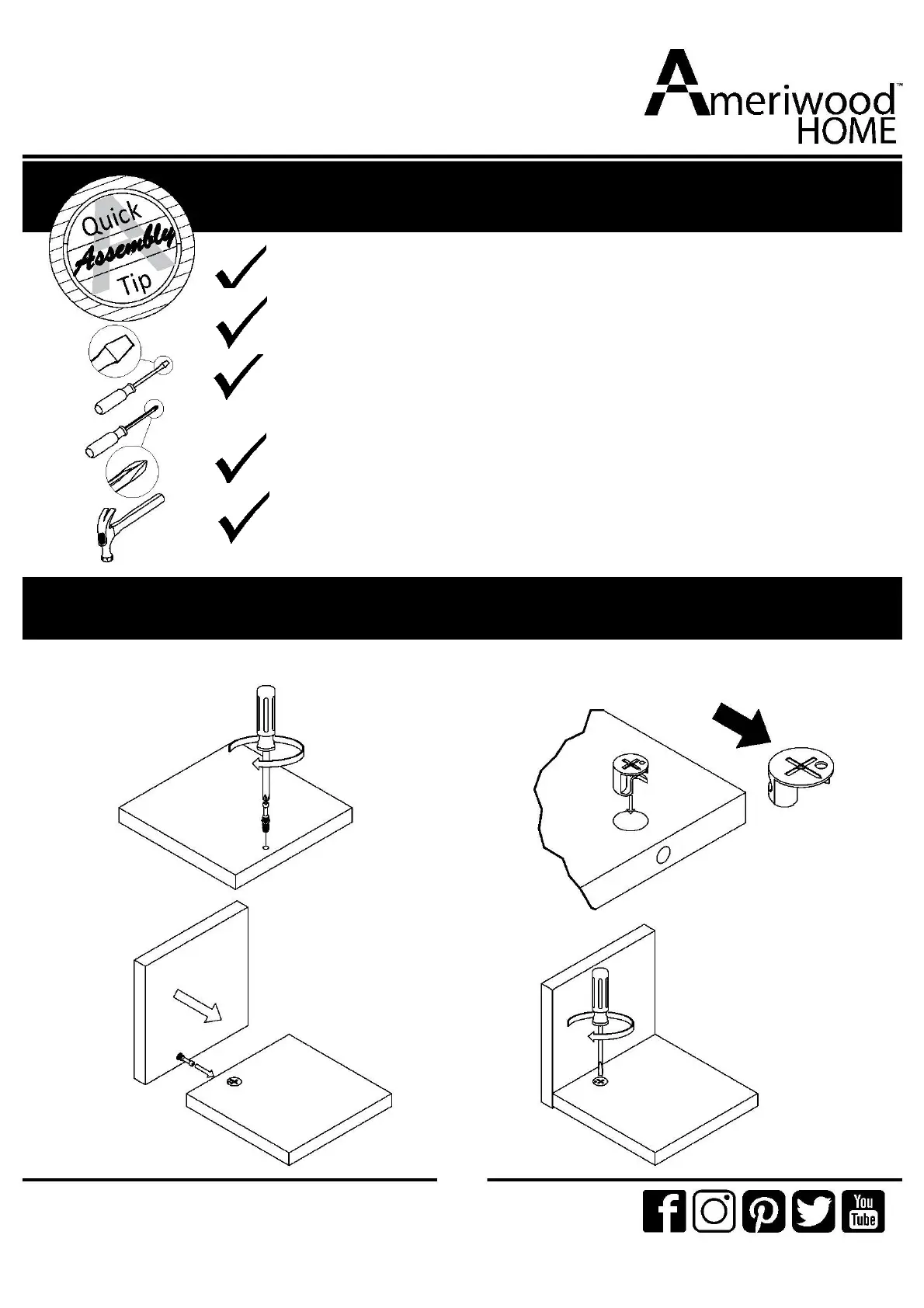 Ameriwood™
HOME

Quick
Assembly
Tip

You
Tube