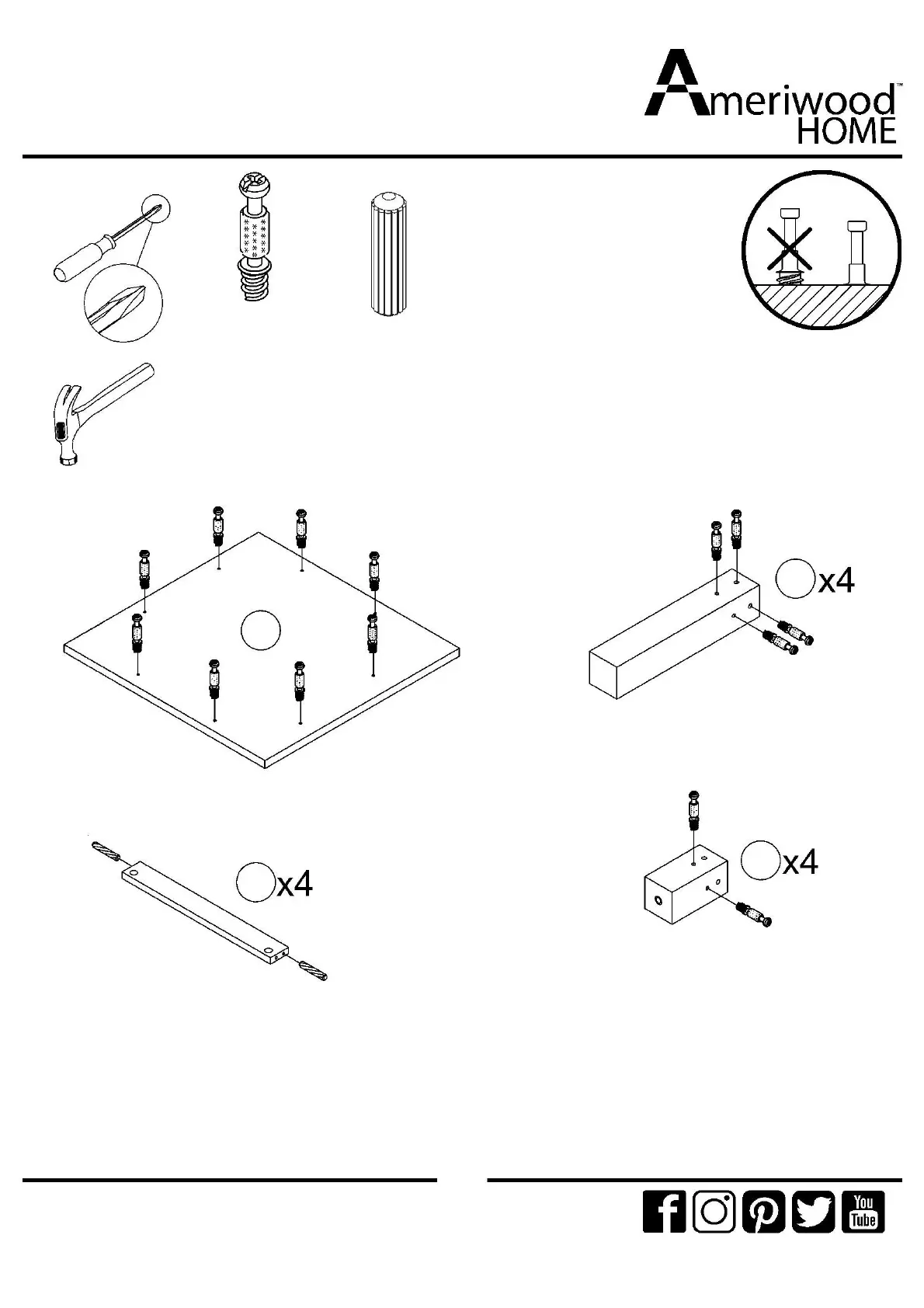 Ameriwood™
HOME

x4

x4

x4

You
Tube