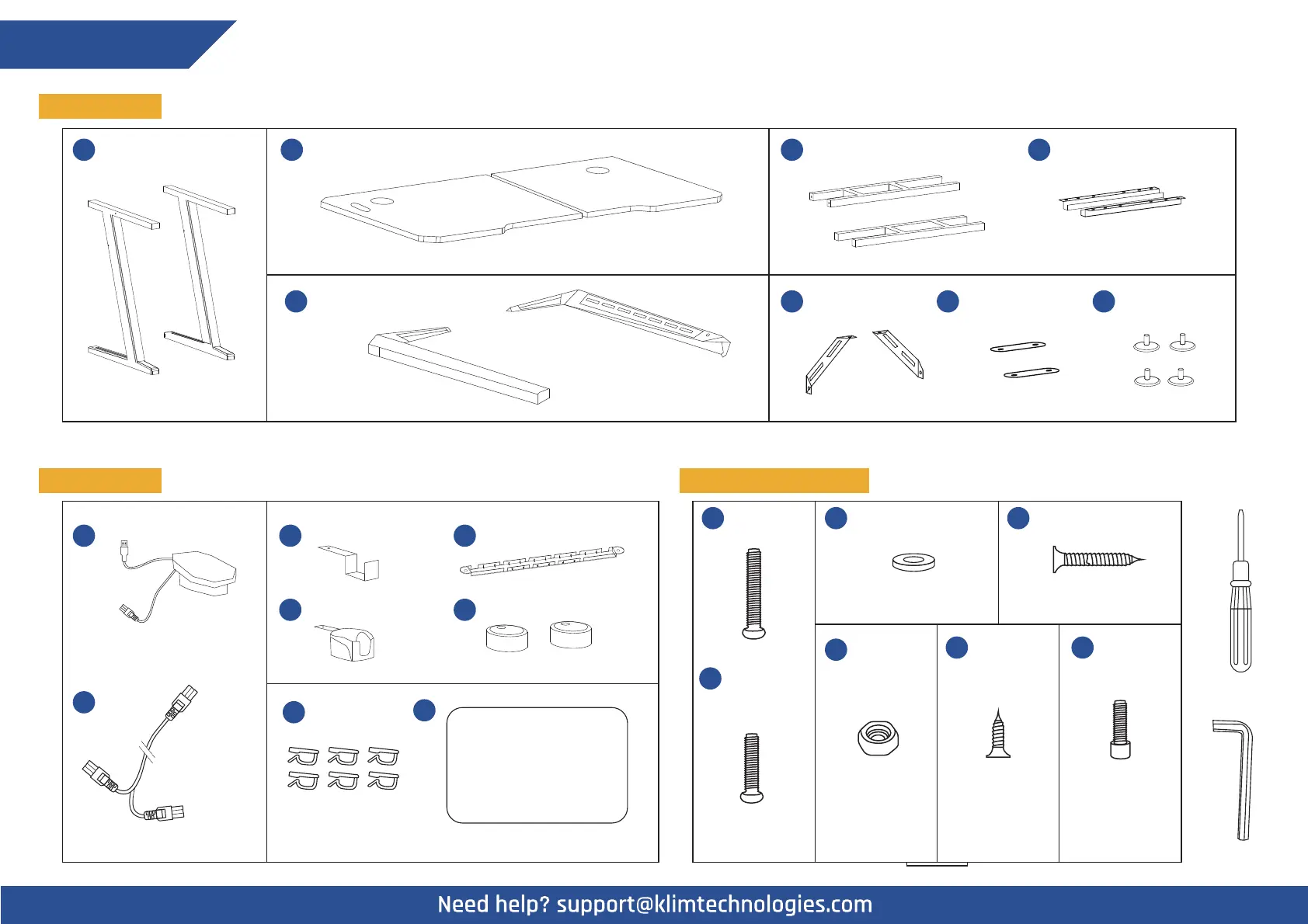 Need help? support@klimtechnologies.com