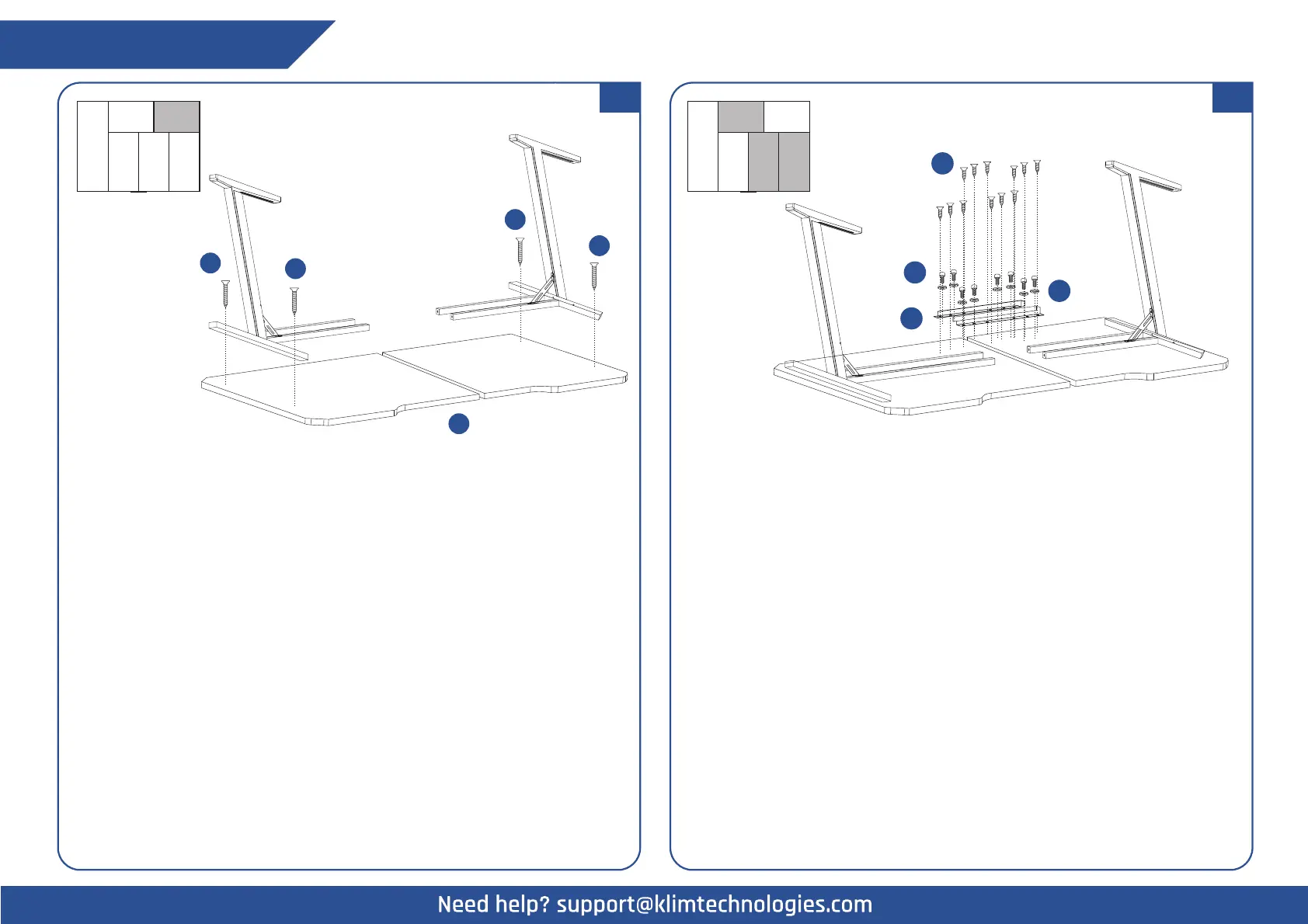 Need help? support@klimtechnologies.com