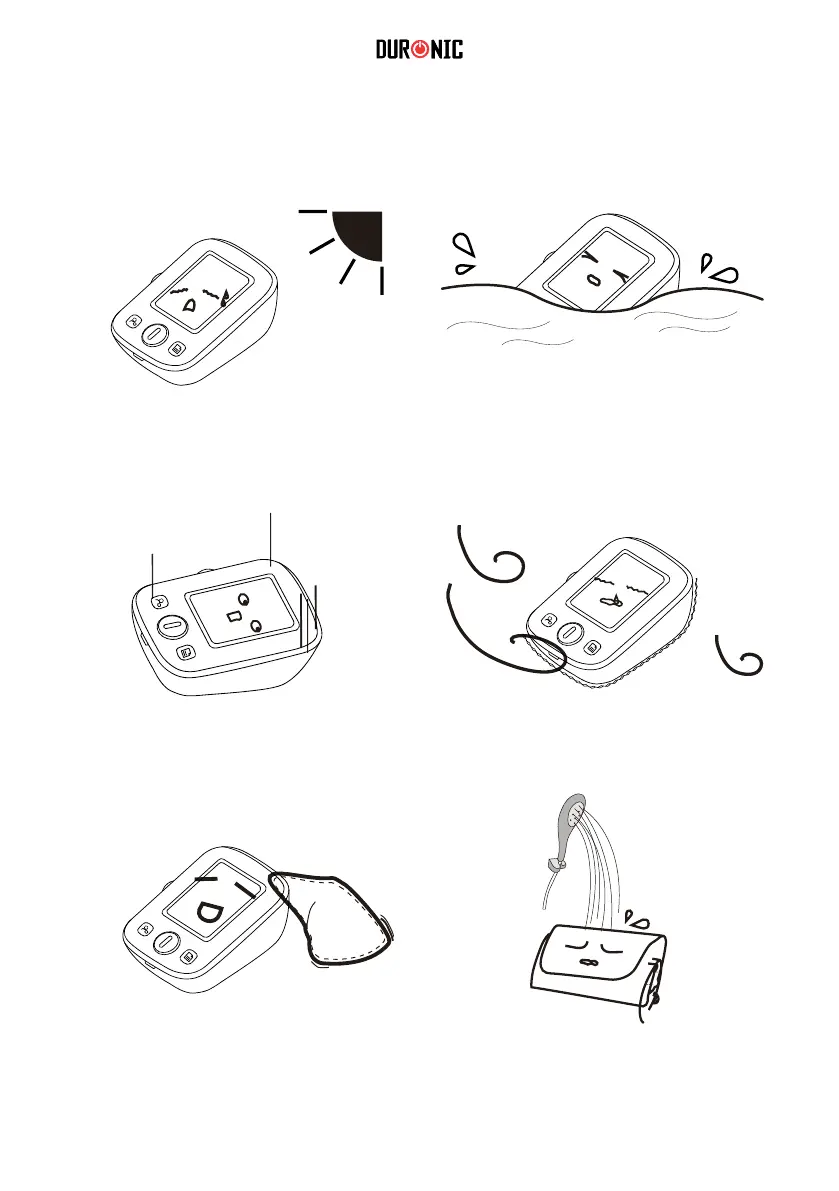 DURONIC