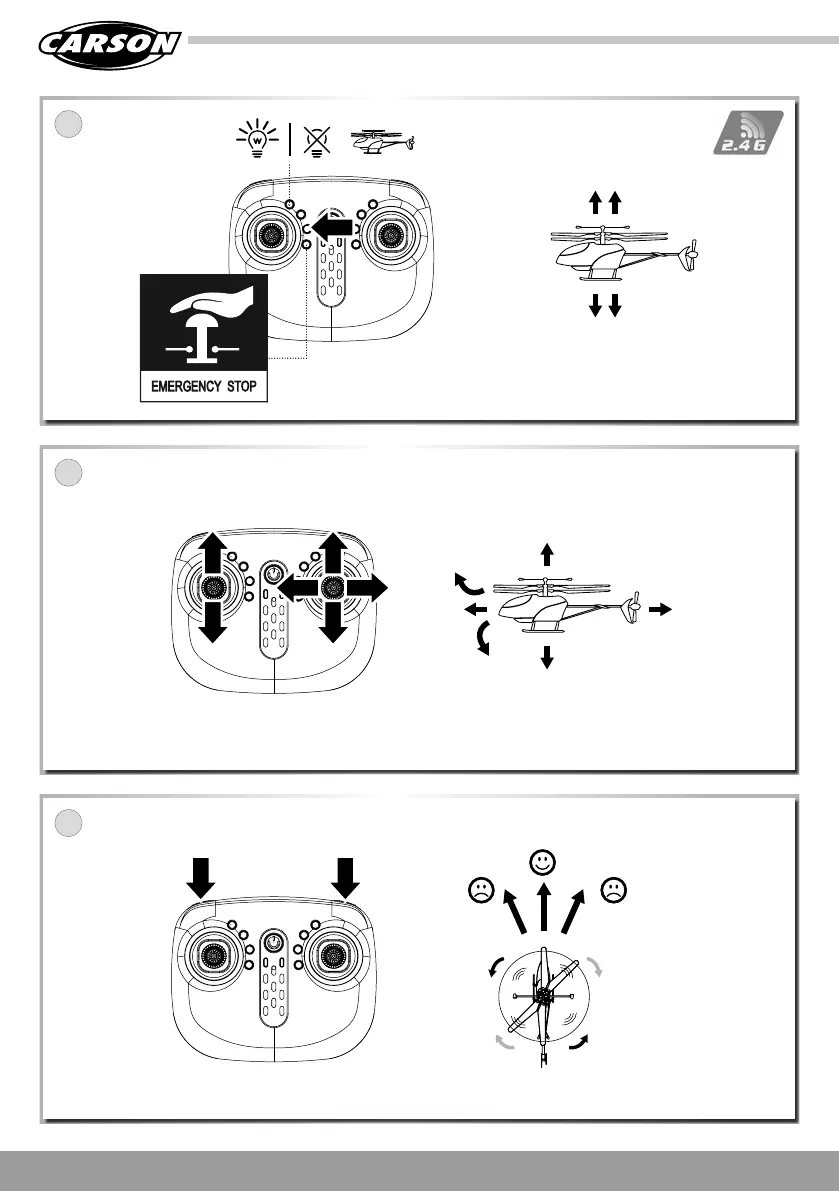 CARSON

W

2.4 G

EMERGENCY STOP