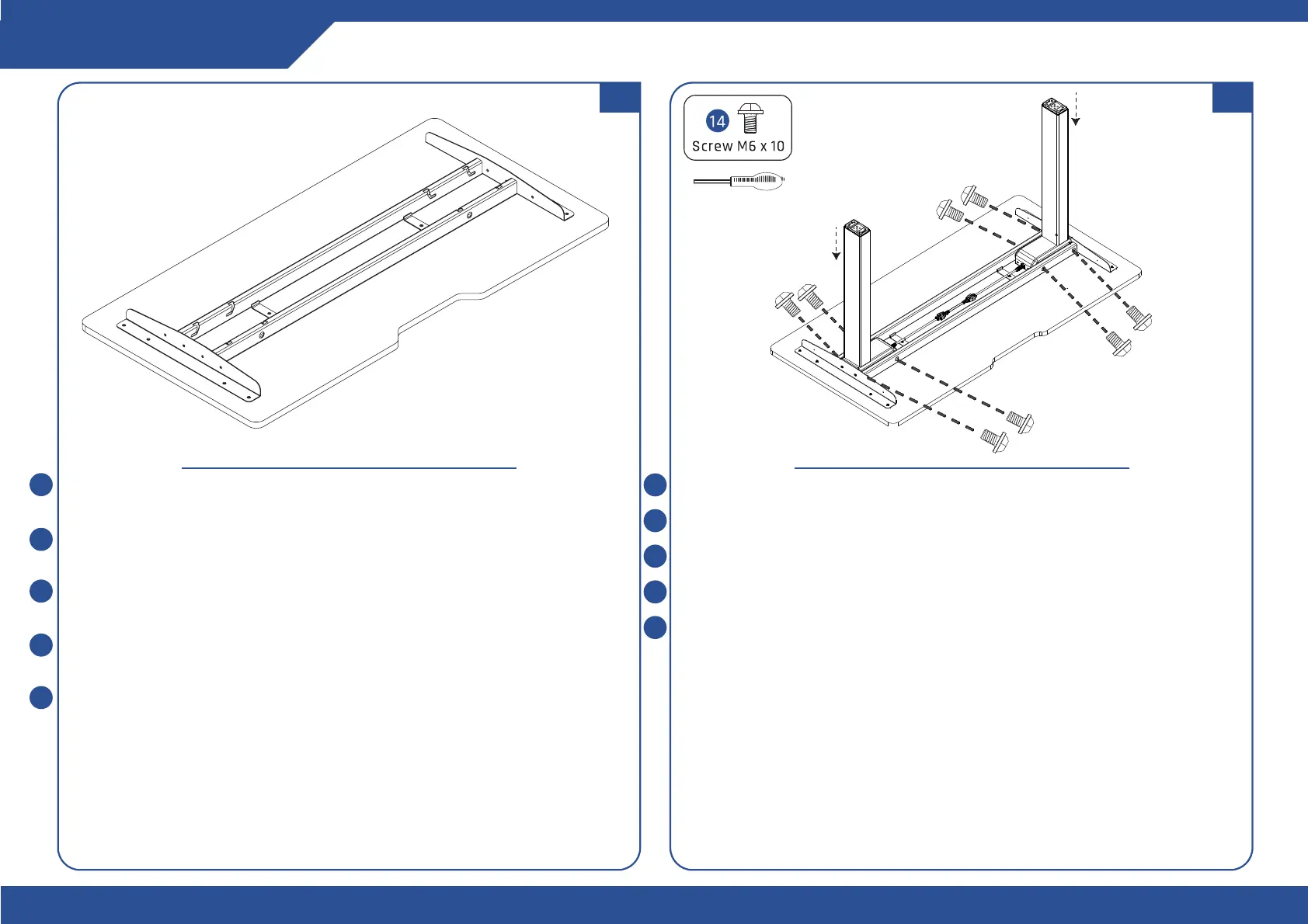 14
Screw M6 x 10