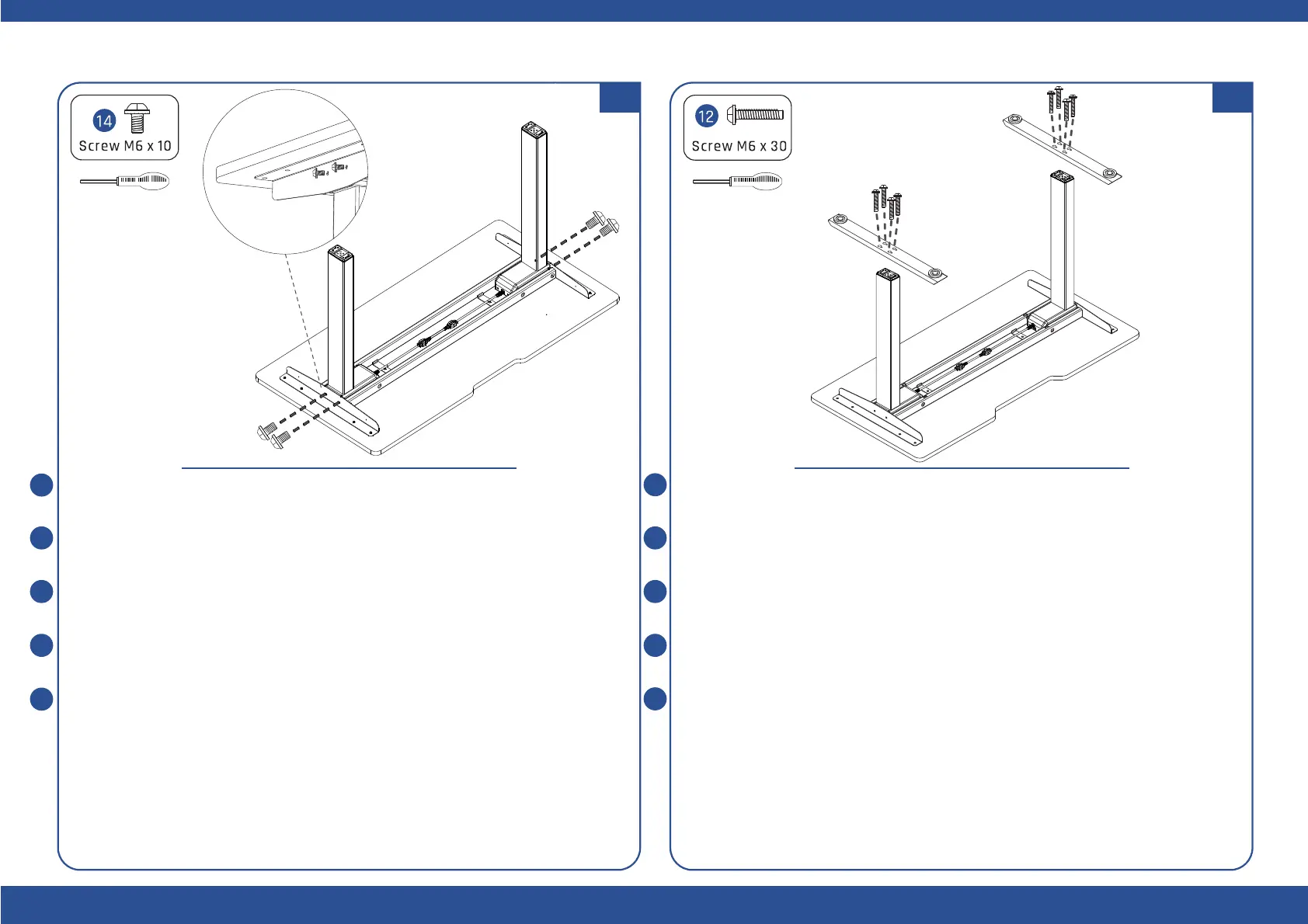 14
Screw M6 x 10

12
Screw M6 x 30