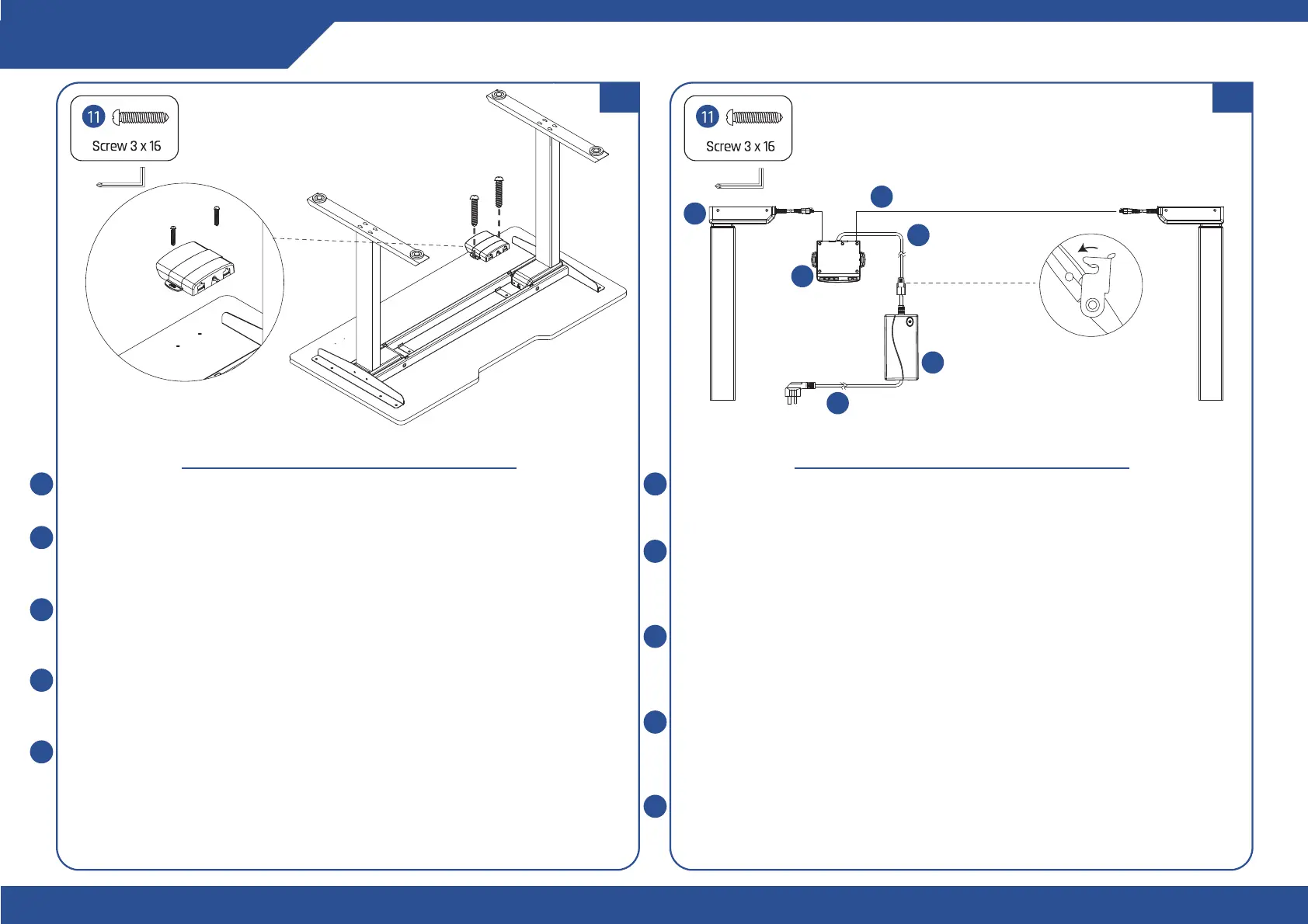 11 Screw 3 x 16

11 Screw 3 x 16