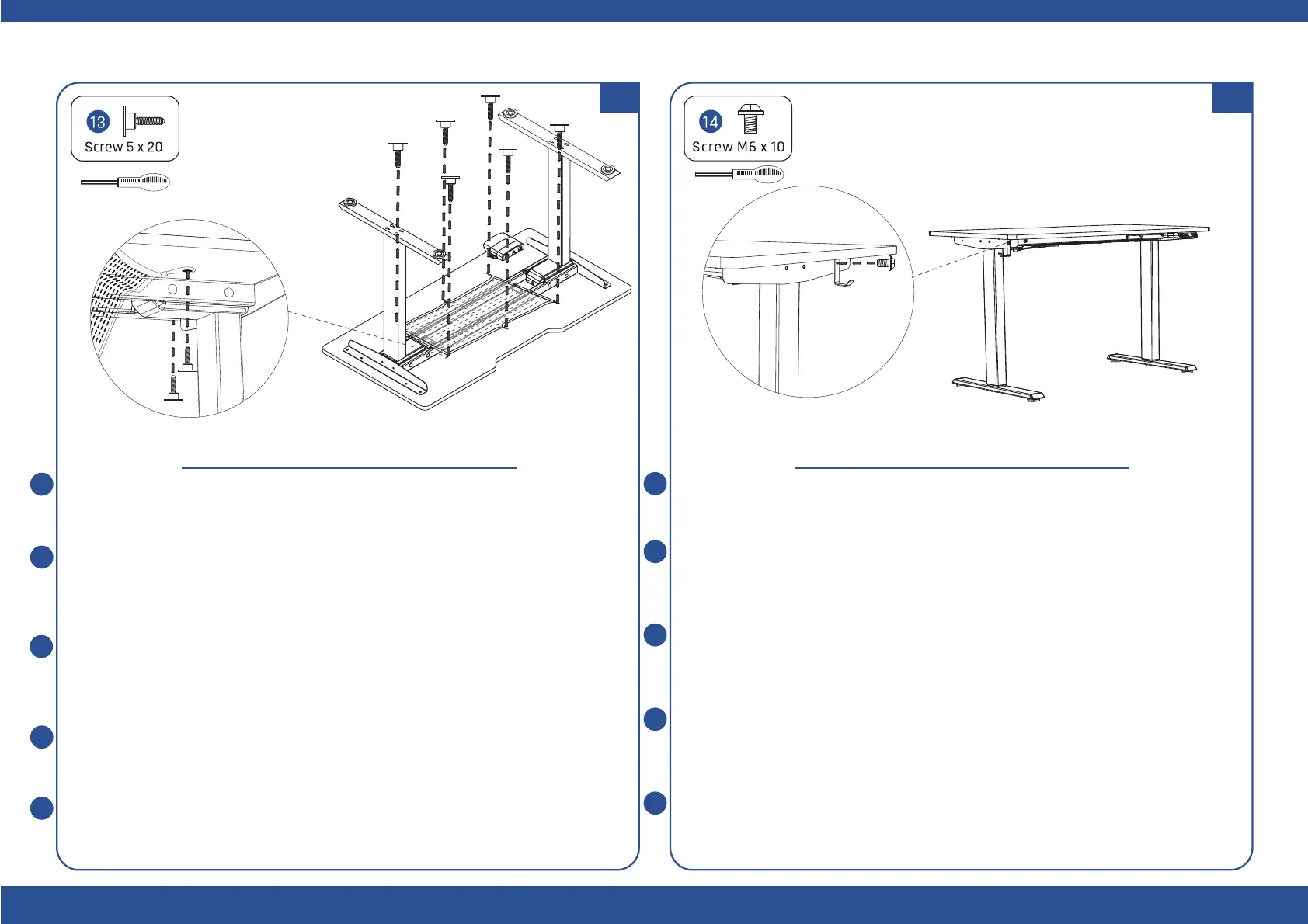 13
Screw 5 x 20

14
Screw M6 x 10