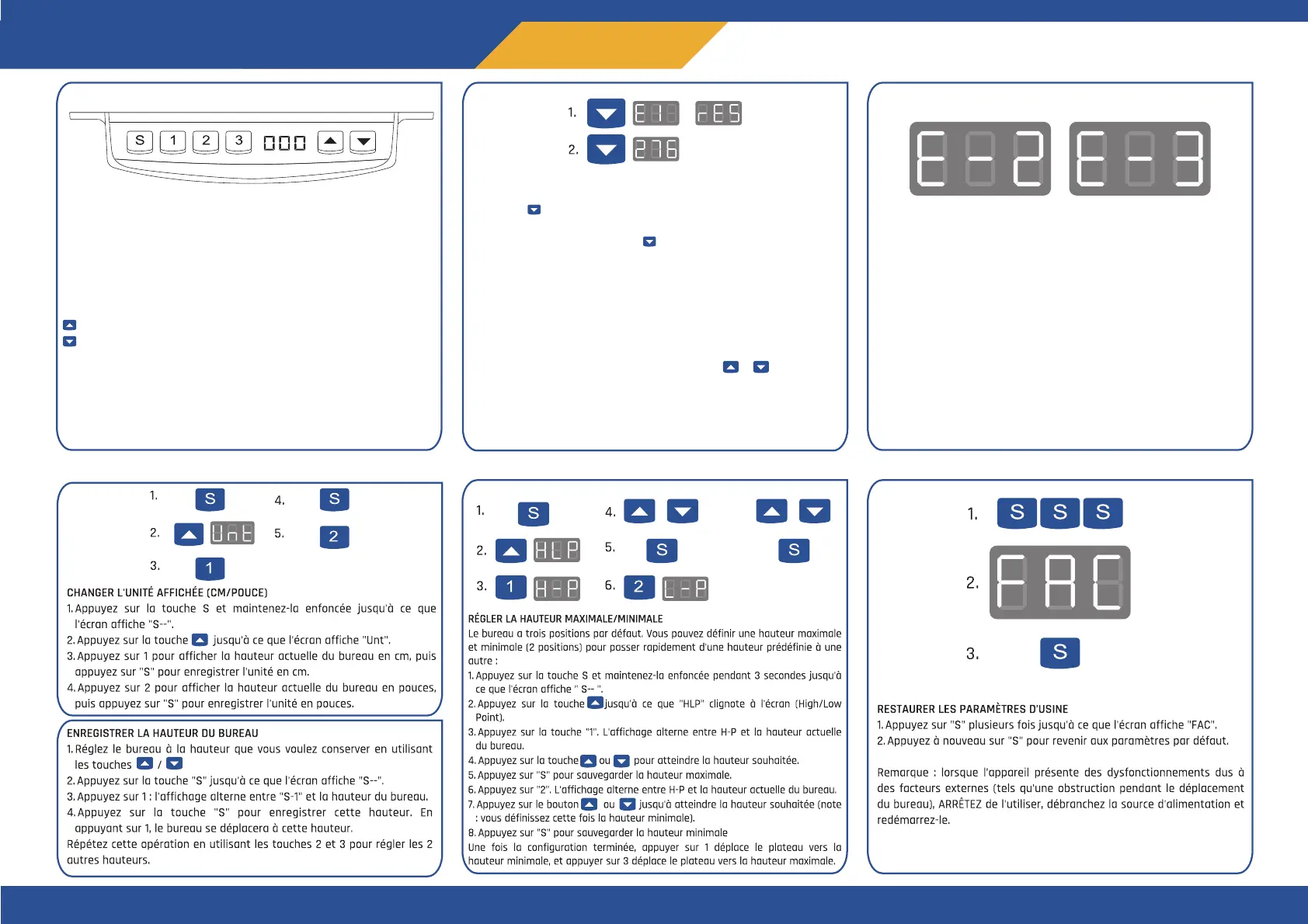 S 1 2 3 000

1. E11 rES

2. 276

E-2 E-3

1. S 4. S

2. Unt 5. 2

3. 1

CHANGER L'UNITÉ AFFICHÉE (CM/POUCE)

1. Appuyez sur la touche S et maintenez-la enfoncée jusqu'à ce que l'écran affiche "S--".
2. Appuyez sur la touche jusqu'à ce que l'écran affiche "Unt".
3. Appuyez sur 1 pour afficher la hauteur actuelle du bureau en cm, puis appuyez sur "S" pour enregistrer l'unité en cm.
4. Appuyez sur 2 pour afficher la hauteur actuelle du bureau en pouces, puis appuyez sur "S" pour enregistrer l'unité en pouces.

ENREGISTRER LA HAUTEUR DU BUREAU

1. Réglez le bureau à la hauteur que vous voulez conserver en utilisant les touches / 
2. Appuyez sur la touche "S" jusqu'à ce que l'écran affiche "S--".
3. Appuyez sur 1 : l'affichage alterne entre "S-1" et la hauteur du bureau.
4. Appuyez sur la touche "S" pour enregistrer cette hauteur. En appuyant sur 1, le bureau se déplacera à cette hauteur.

Répétez cette opération en utilisant les touches 2 et 3 pour régler les 2 autres hauteurs.

1. S 4. 
2. HLP 5. S S
3. 1 H-P 6. 2 L-P

RÉGLER LA HAUTEUR MAXIMALE/MINIMALE

Le bureau a trois positions par défaut. Vous pouvez définir une hauteur maximale et minimale (2 positions) pour passer rapidement d'une hauteur prédéfinie à une autre :

1. Appuyez sur la touche S et maintenez-la enfoncée pendant 3 secondes jusqu'à ce que l'écran affiche " S-- ".
2. Appuyez sur la touche jusqu'à ce que "HLP" clignote à l'écran (High/Low Point).
3. Appuyez sur la touche "1". L'affichage alterne entre H-P et la hauteur actuelle du bureau.
4. Appuyez sur la touche ou pour atteindre la hauteur souhaitée.
5. Appuyez sur "S" pour sauvegarder la hauteur maximale.
6. Appuyez sur "2". L'affichage alterne entre H-P et la hauteur actuelle du bureau.
7. Appuyez sur le bouton ou jusqu'à atteindre la hauteur souhaitée (note : vous définissez cette fois la hauteur minimale).
8. Appuyez sur "S" pour sauvegarder la hauteur minimale

Une fois la configuration terminée, appuyer sur 1 déplace le plateau vers la hauteur minimale, et appuyer sur 3 déplace le plateau vers la hauteur maximale.

1. S S S
2. FAC
3. S

RESTAURER LES PARAMÈTRES D'USINE

1. Appuyez sur "S" plusieurs fois jusqu'à ce que l'écran affiche "FAC".
2. Appuyez à nouveau sur "S" pour revenir aux paramètres par défaut.

Remarque : lorsque l'appareil présente des dysfonctionnements dus à des facteurs externes (tels qu'une obstruction pendant le déplacement du bureau), ARRÊTEZ de l'utiliser, débranchez la source d'alimentation et redémarrez-le.