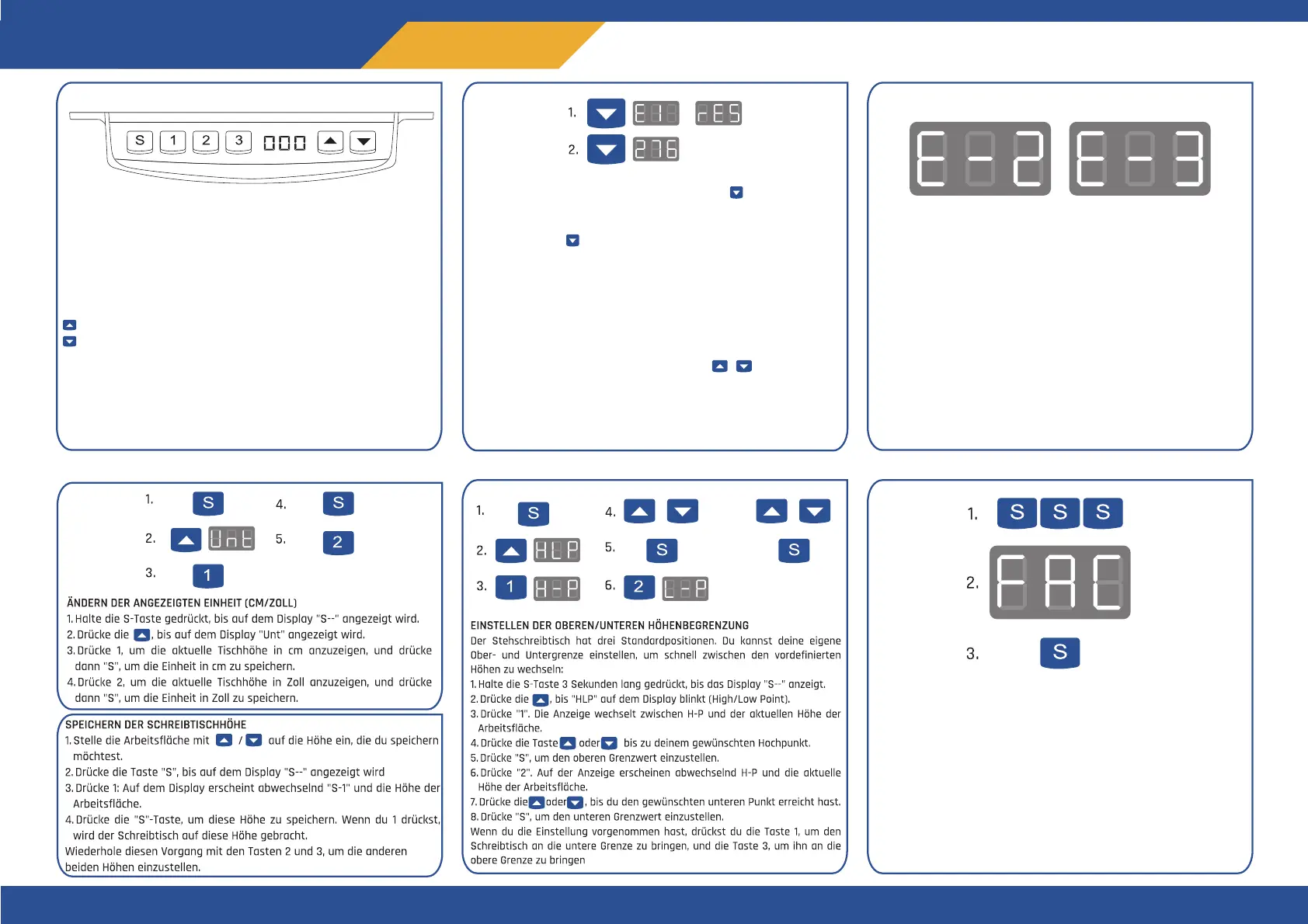 S 1 2 3 000

1. E11 rES

2. 276

E-2 E-3

1. S
4. S
2. Unt
5. 2
3. 1

ÄNDERN DER ANGEZEIGTEN EINHEIT (CM/ZOLL)
1. Halte die S-Taste gedrückt, bis auf dem Display "S--" angezeigt wird.
2. Drücke die , bis auf dem Display "Unt" angezeigt wird.
3. Drücke 1, um die aktuelle Tischhöhe in cm anzuzeigen, und drücke dann "S", um die Einheit in cm zu speichern.
4. Drücke 2, um die aktuelle Tischhöhe in Zoll anzuzeigen, und drücke dann "S", um die Einheit in Zoll zu speichern.

SPEICHERN DER SCHREIBTISCHHÖHE
1. Stelle die Arbeitsfläche mit / auf die Höhe ein, die du speichern möchtest.
2. Drücke die Taste "S", bis auf dem Display "S--" angezeigt wird
3. Drücke 1: Auf dem Display erscheint abwechselnd "S-1" und die Höhe der Arbeitsfläche.
4. Drücke die "S"-Taste, um diese Höhe zu speichern. Wenn du 1 drückst, wird der Schreibtisch auf diese Höhe gebracht.
Wiederhole diesen Vorgang mit den Tasten 2 und 3, um die anderen beiden Höhen einzustellen.

1. S
4.
2. HLP
5. S
S
3. 1 H-P
6. 2 L-P

EINSTELLEN DER OBEREN/UNTEREN HÖHENBEGRENZUNG
Der Stehschreibtisch hat drei Standardpositionen. Du kannst deine eigene Ober- und Untergrenze einstellen, um schnell zwischen den vordefinierten Höhen zu wechseln:
1. Halte die S-Taste 3 Sekunden lang gedrückt, bis das Display "S--" anzeigt.
2. Drücke die , bis "HLP" auf dem Display blinkt (High/Low Point).
3. Drücke "1". Die Anzeige wechselt zwischen H-P und der aktuellen Höhe der Arbeitsfläche.
4. Drücke die Taste oder bis zu deinem gewünschten Hochpunkt.
5. Drücke "S", um den oberen Grenzwert einzustellen.
6. Drücke "2". Auf der Anzeige erscheinen abwechselnd H-P und die aktuelle Höhe der Arbeitsfläche.
7. Drücke die oder , bis du den gewünschten unteren Punkt erreicht hast.
8. Drücke "S", um den unteren Grenzwert einzustellen.
Wenn du die Einstellung vorgenommen hast, drückst du die Taste 1, um den Schreibtisch an die untere Grenze zu bringen, und die Taste 3, um ihn an die obere Grenze zu bringen

1. S S S
2. FAC
3. S