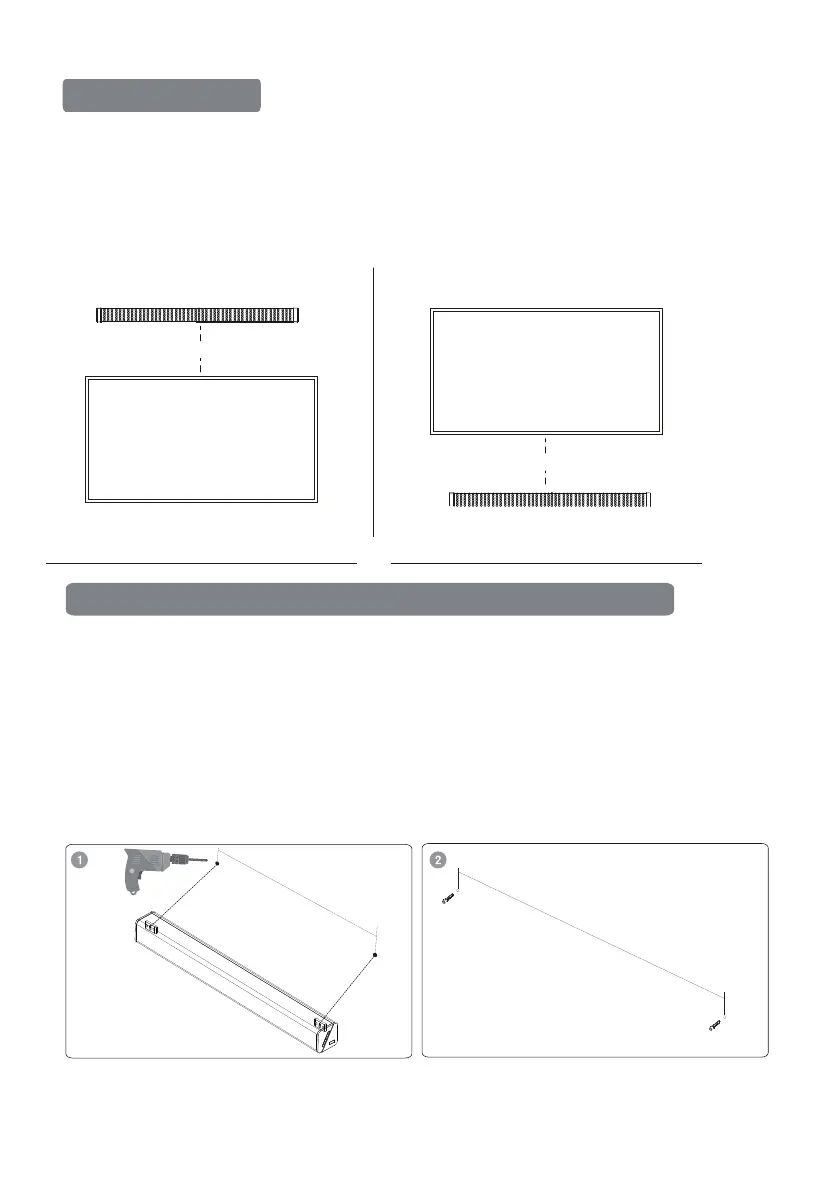 1

2