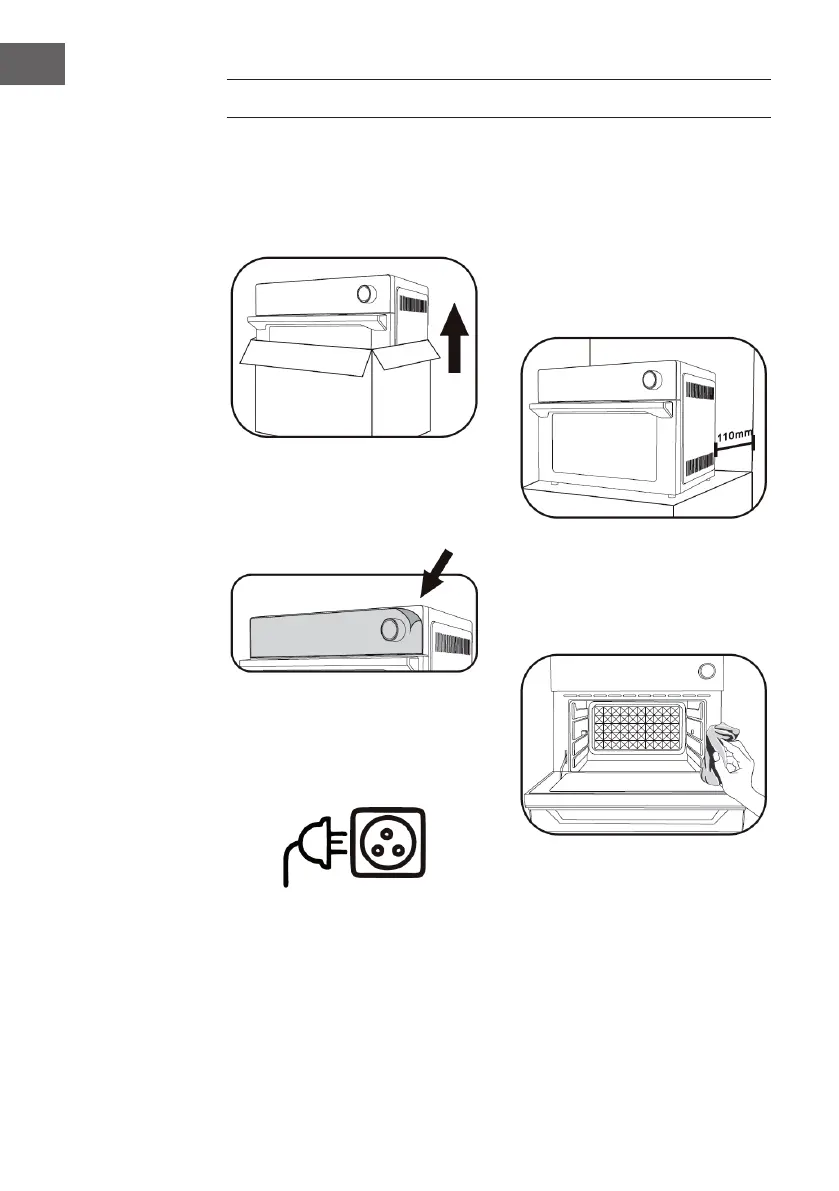 110mm