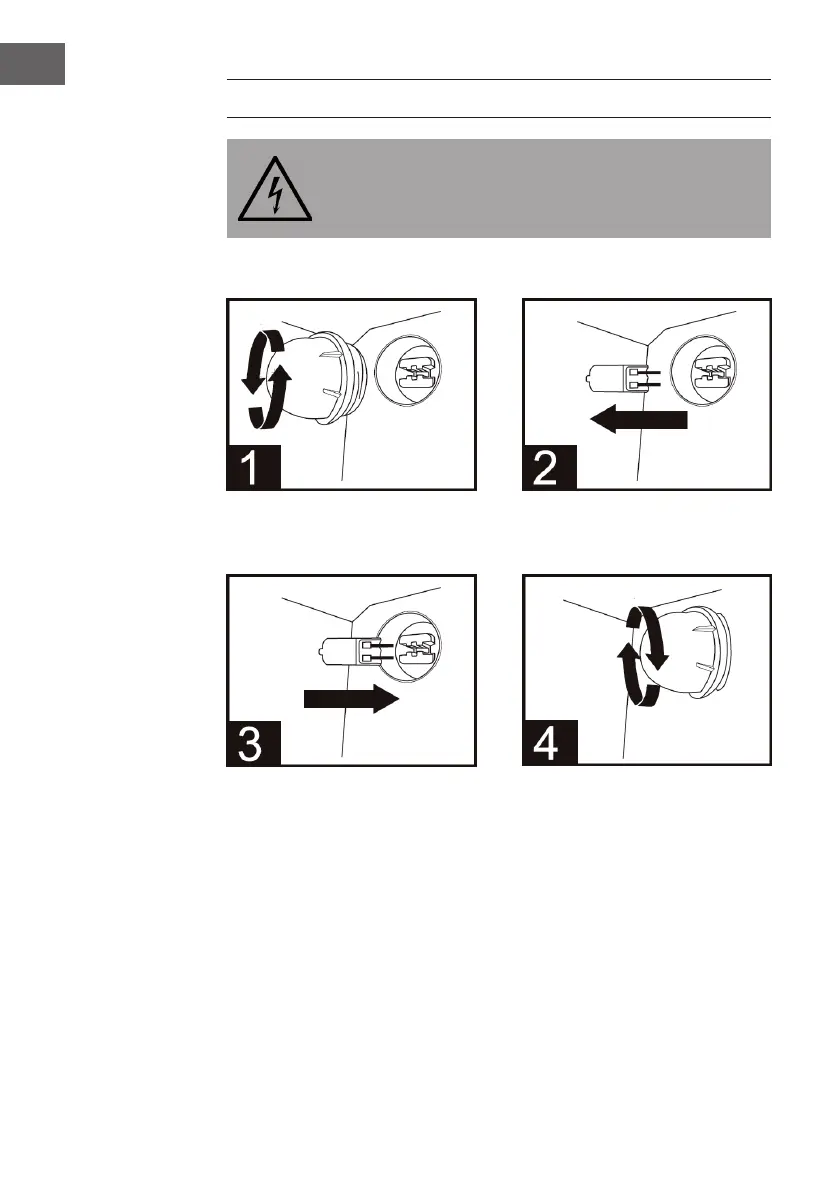 1

2

3

4