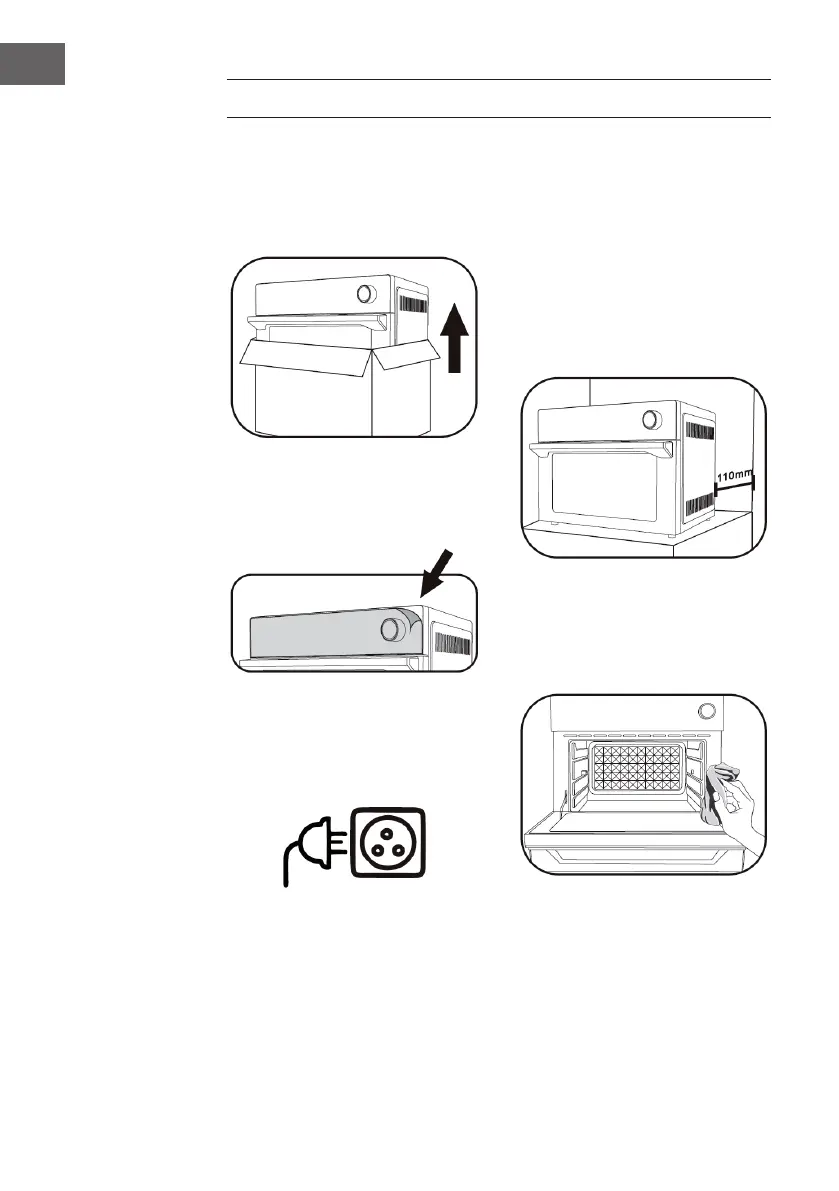 110mm