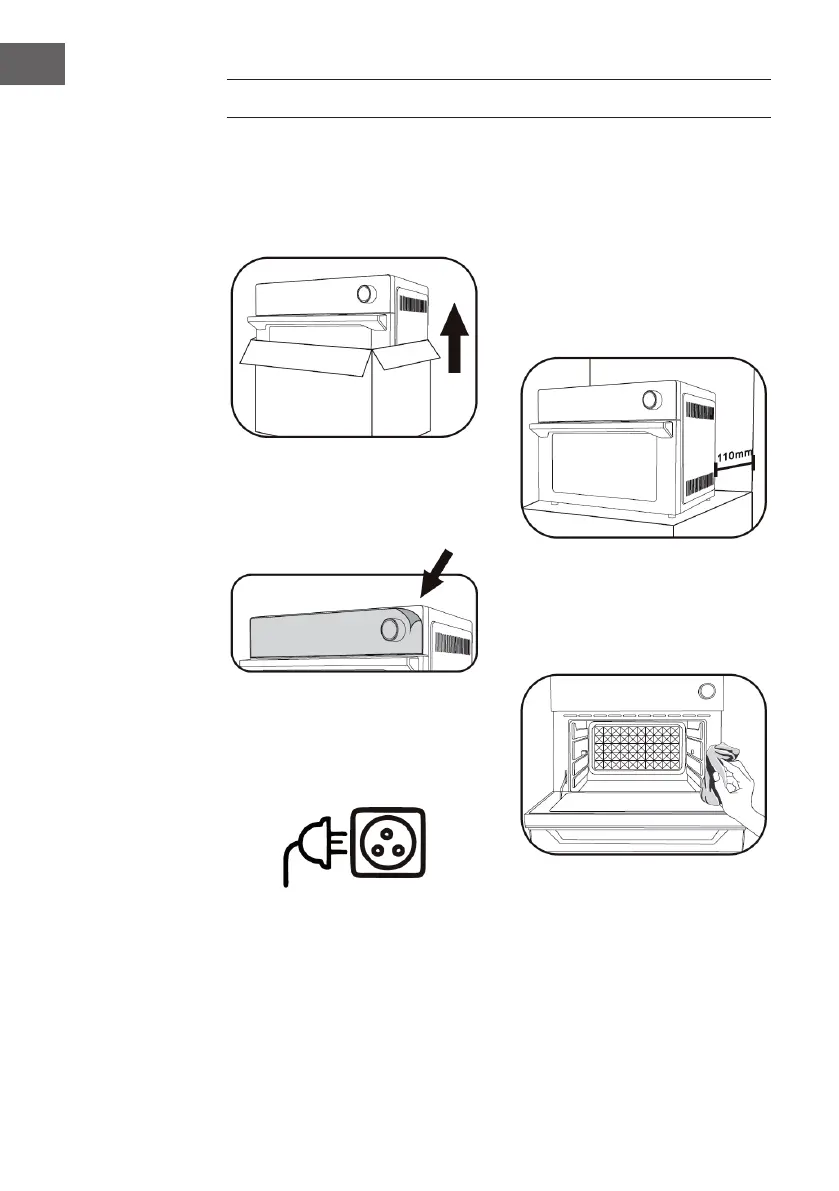 110mm