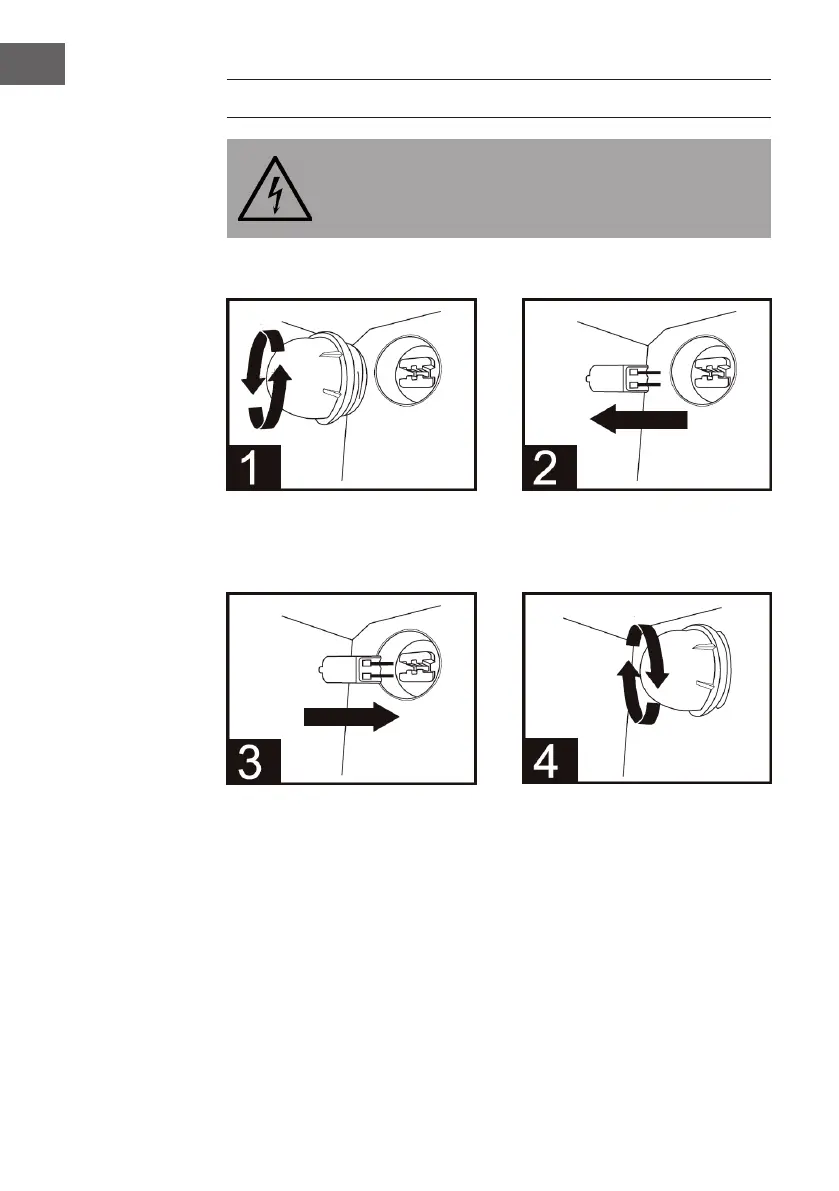 1

2

3

4