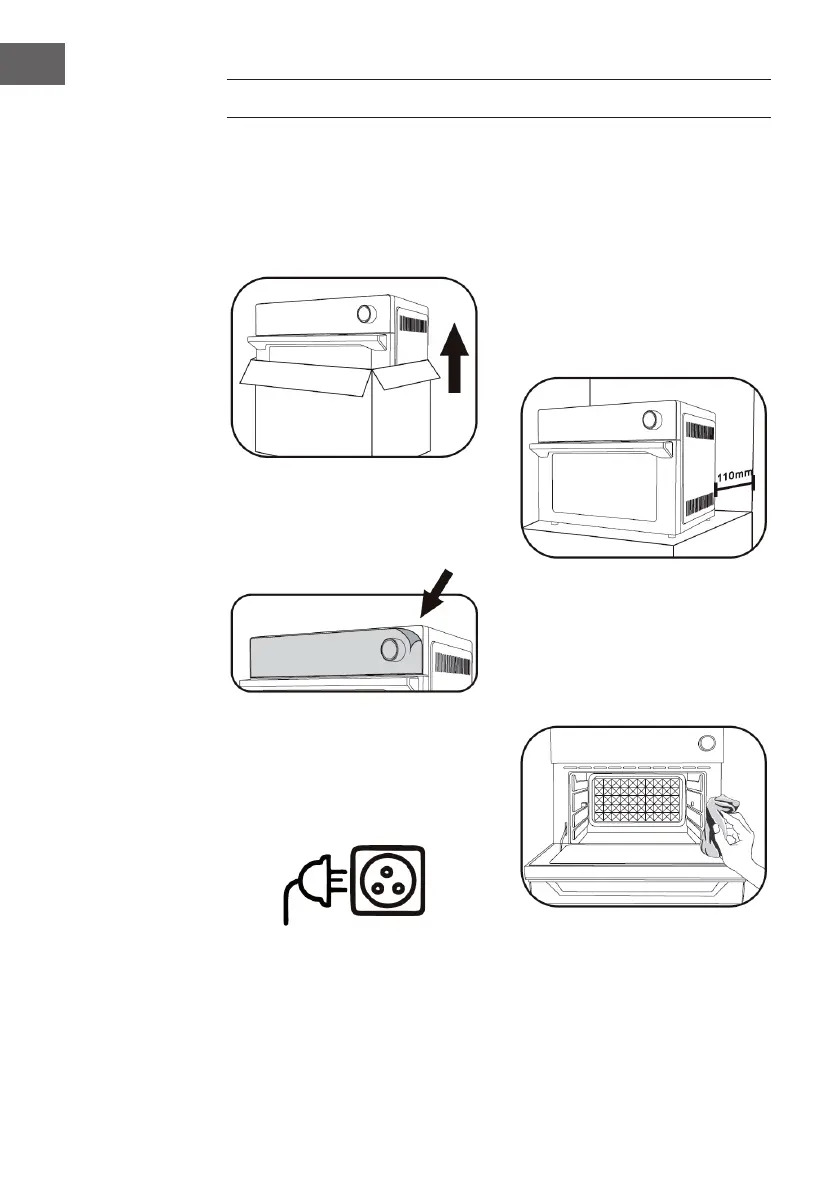 110mm