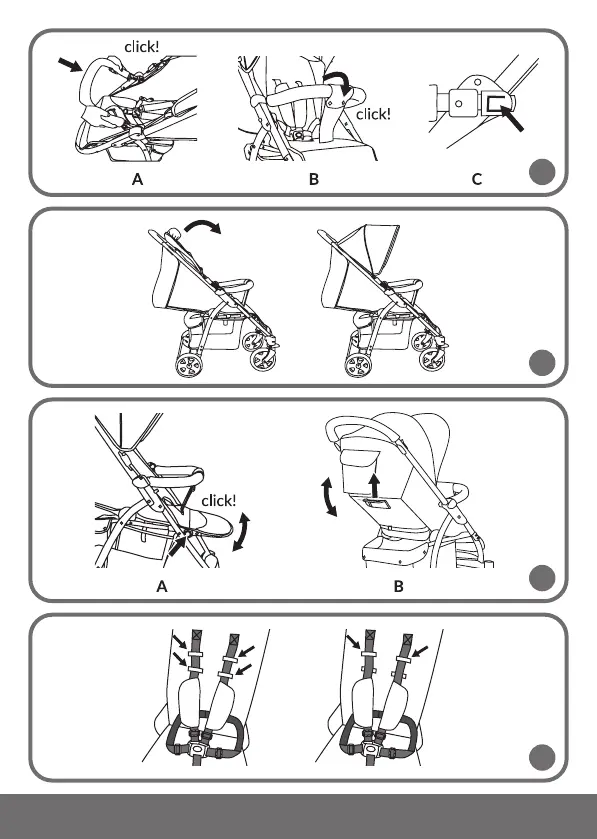 click!

click!

A B C

click!

A B