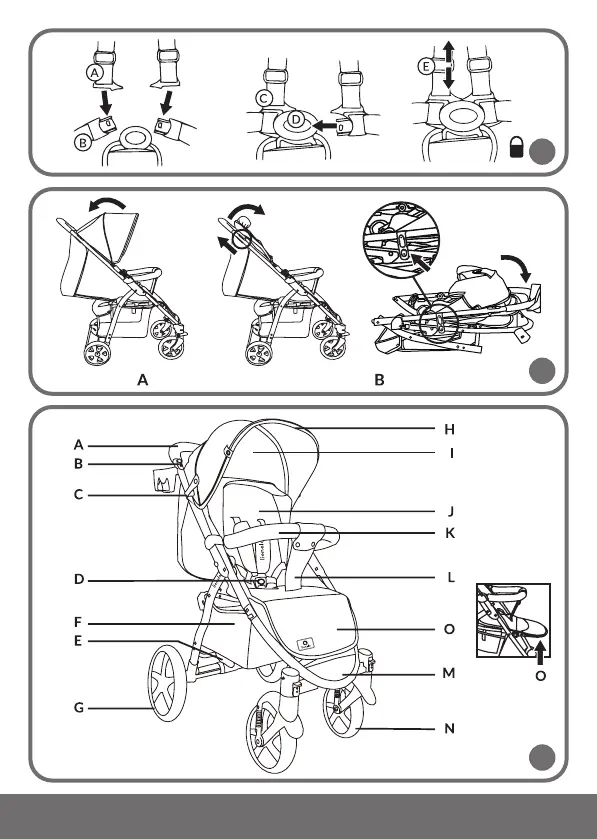 A
B
C
D
E

A
B

A
B
C
D
F
E
G
H
I
J
K
L
O
M
N
O