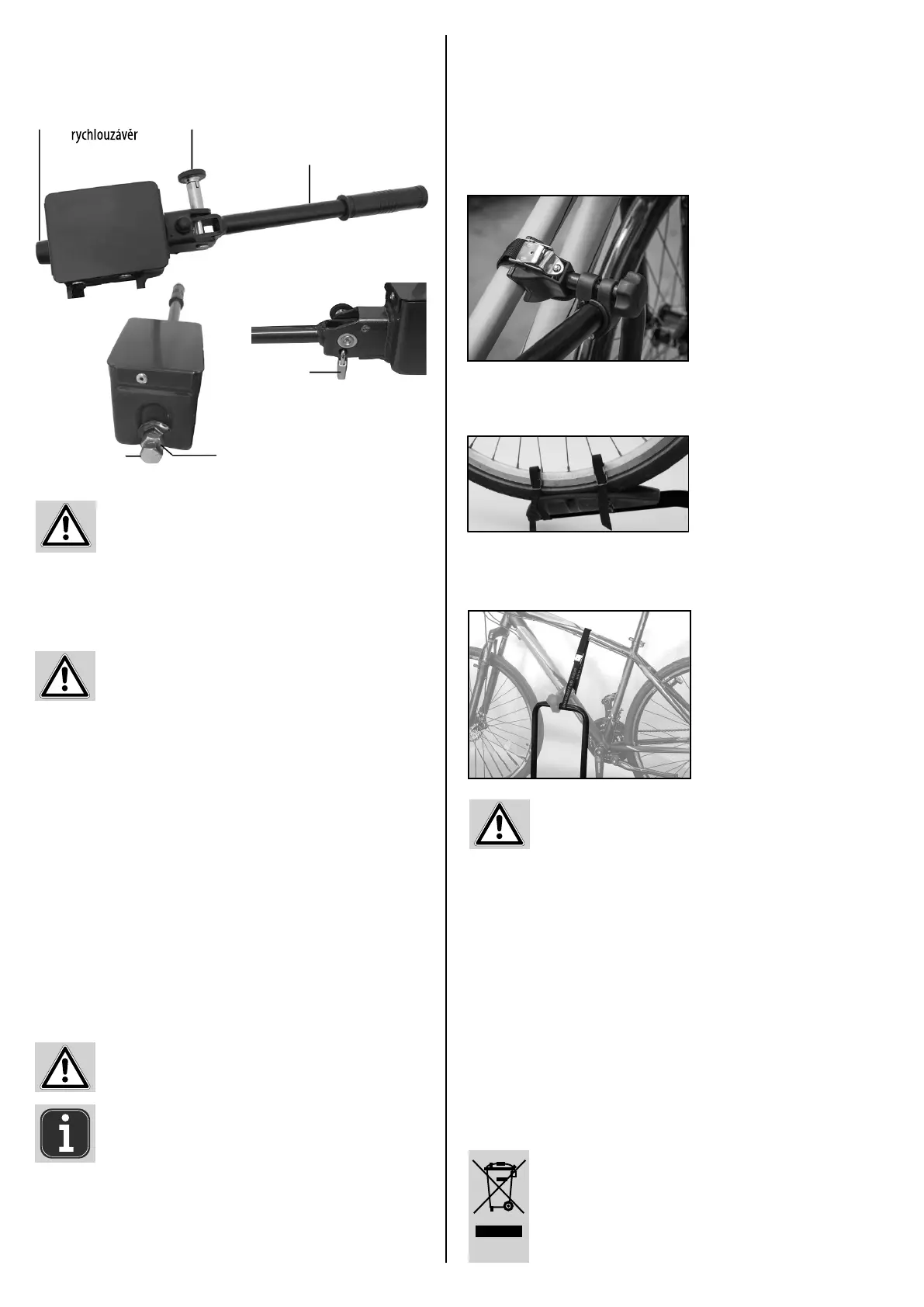 rychlouzávěr