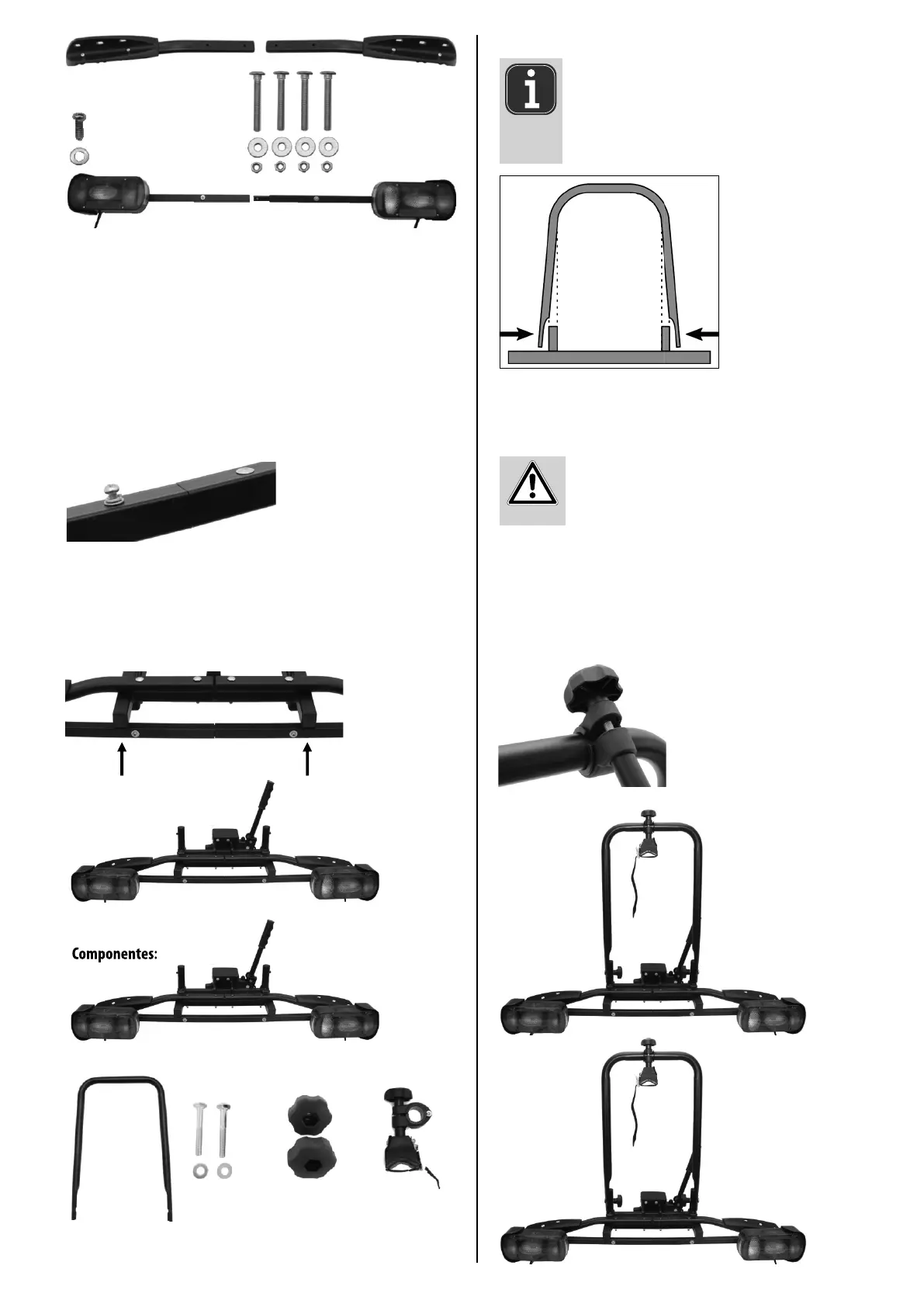 Componentes: