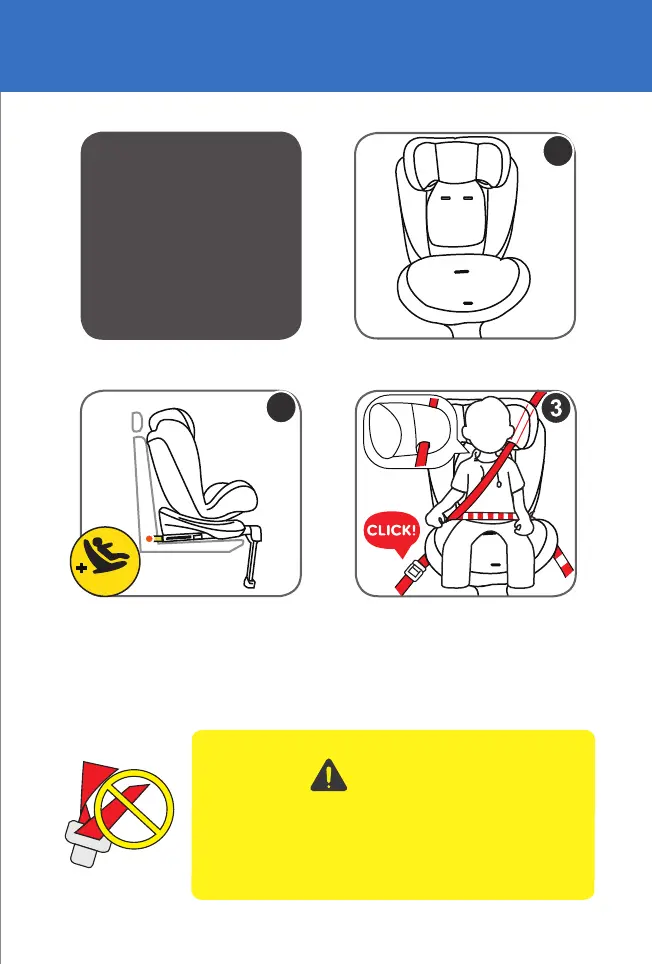 3

CLICK!