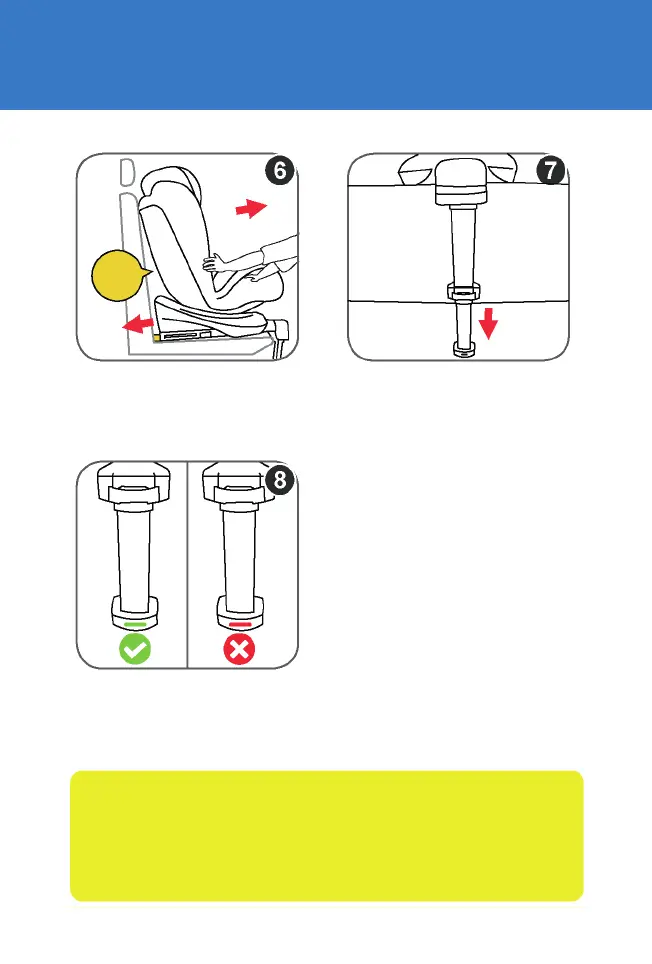 6

7

8