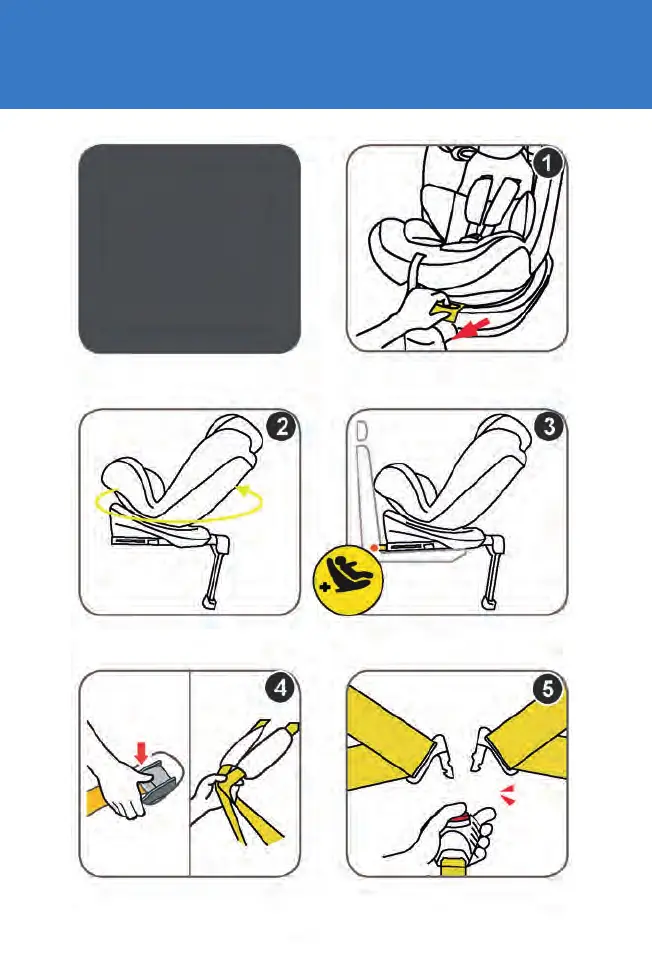 1

2

3

4

5