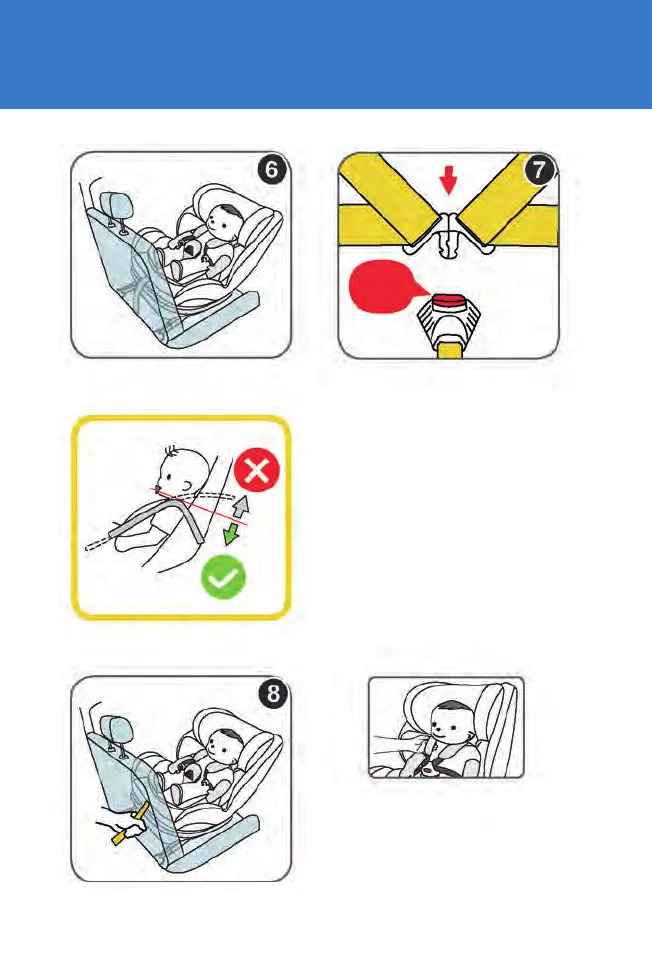 6

7

8