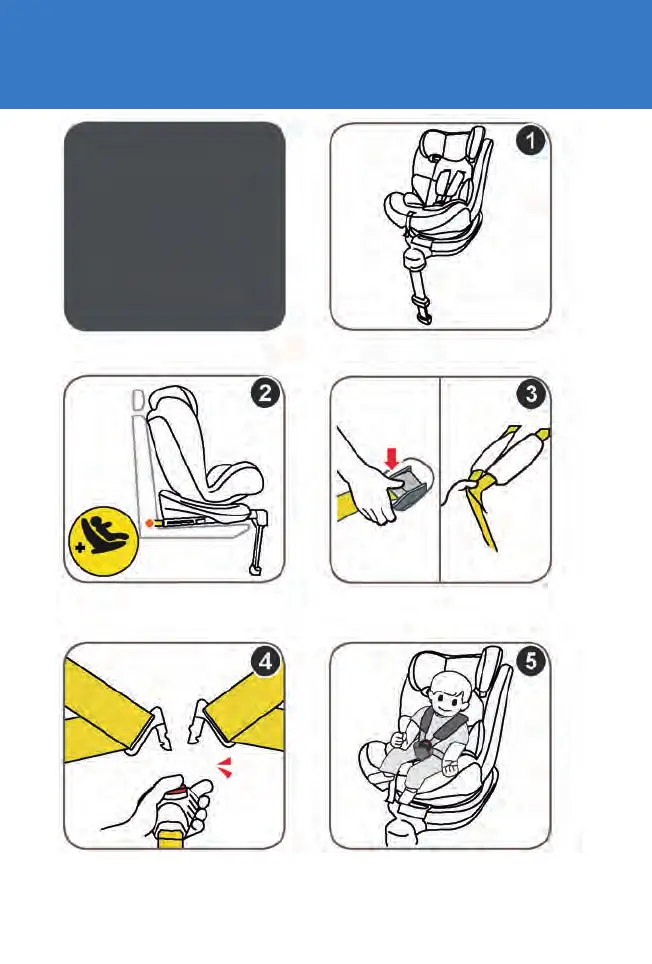 1

2

3

4

5