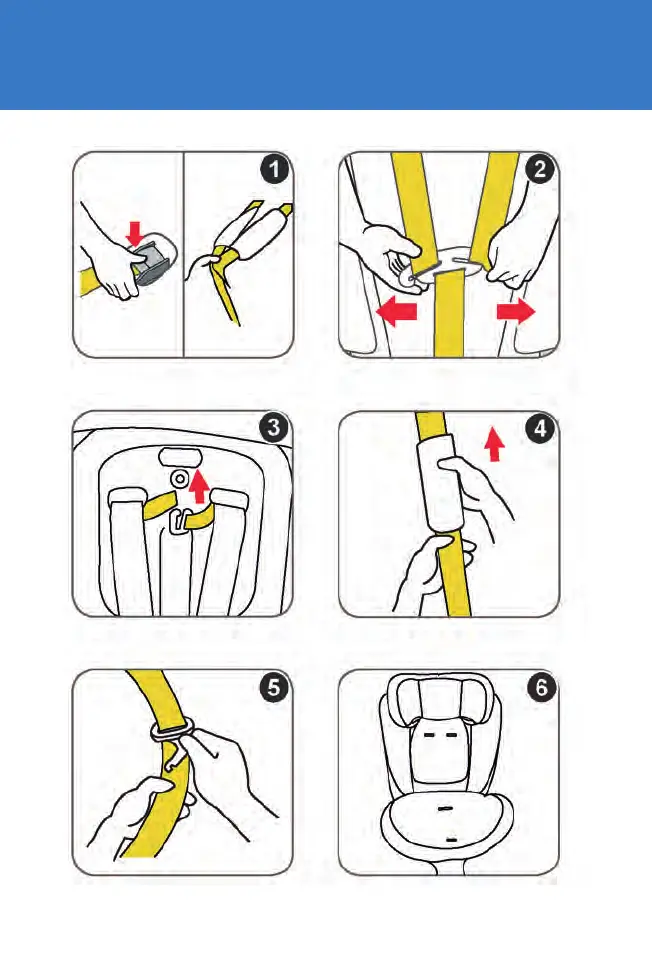 1

2

3

4

5

6