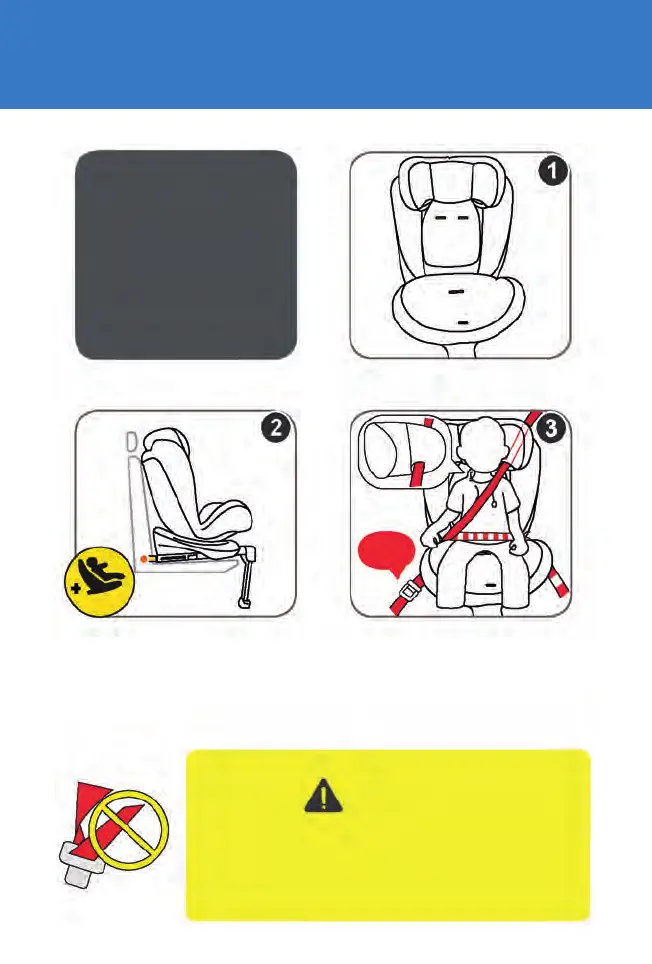 1

2

3