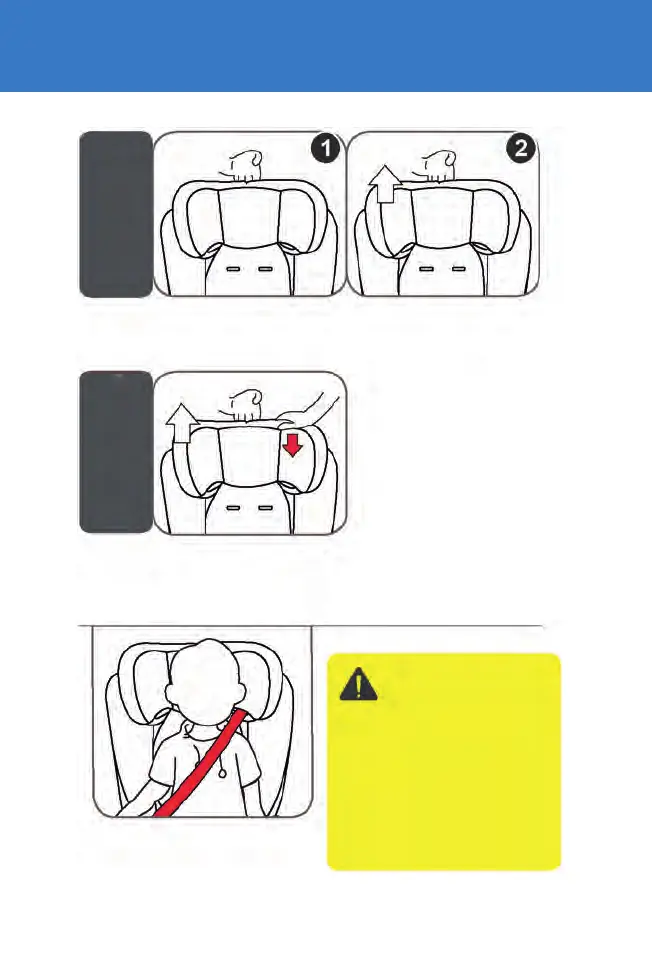 1

2