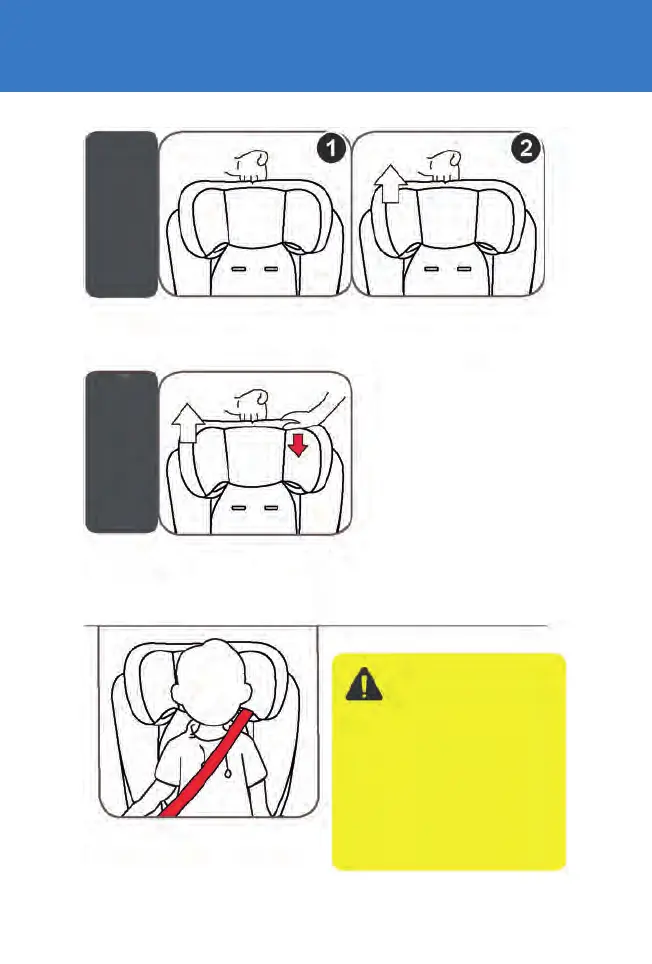 1

2