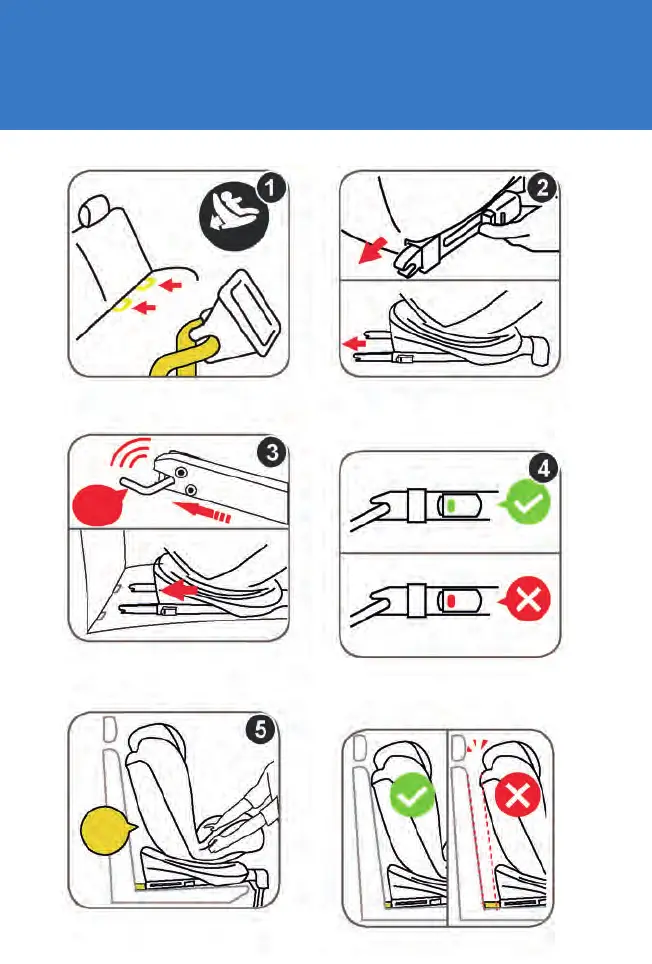 1

2

3

4

5