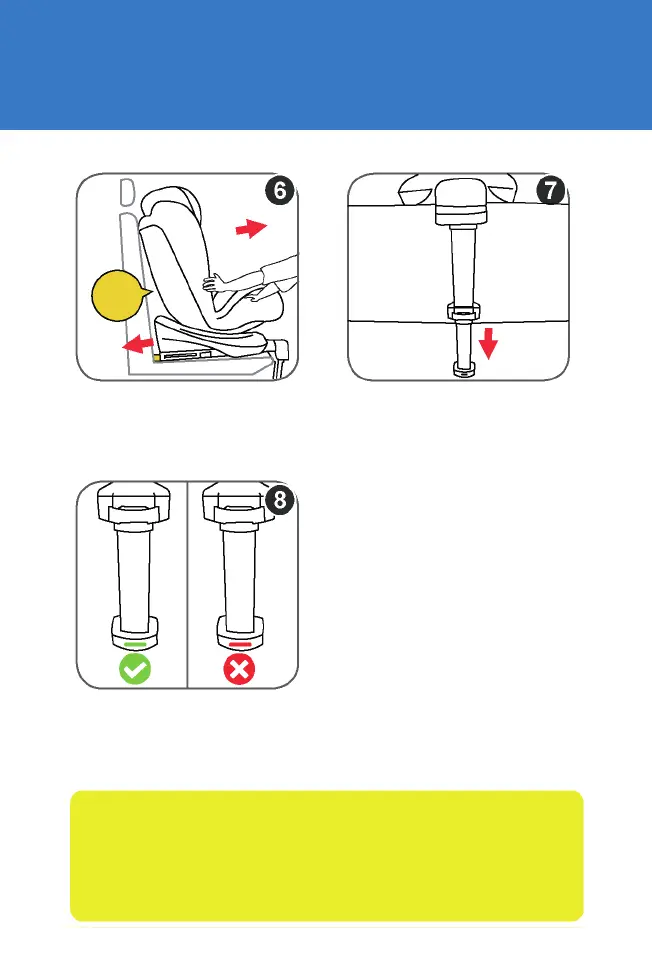 6

7

8