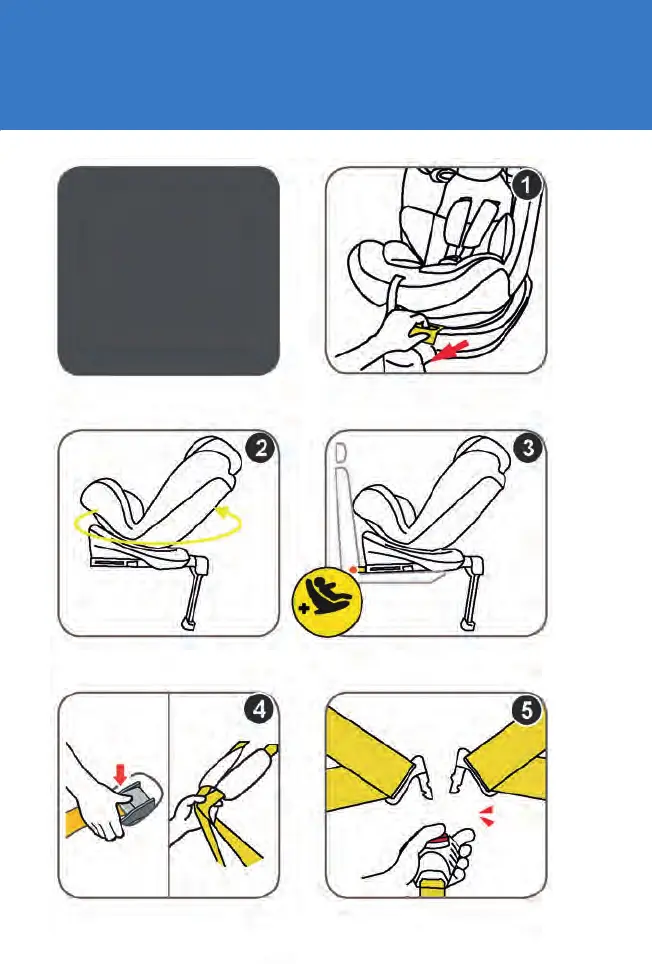 1

2

3

4

5