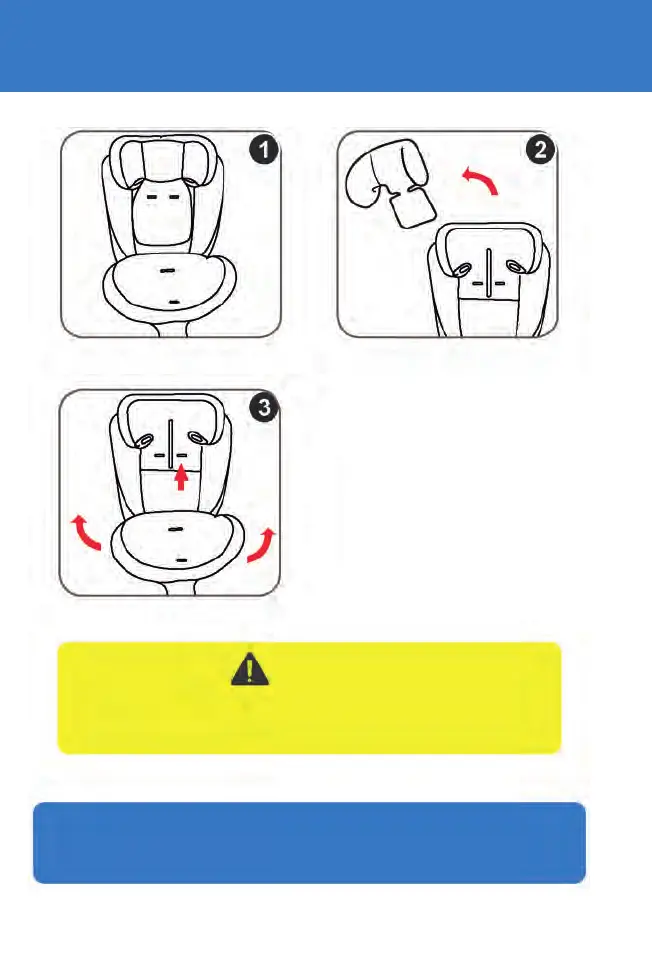 1

2

3