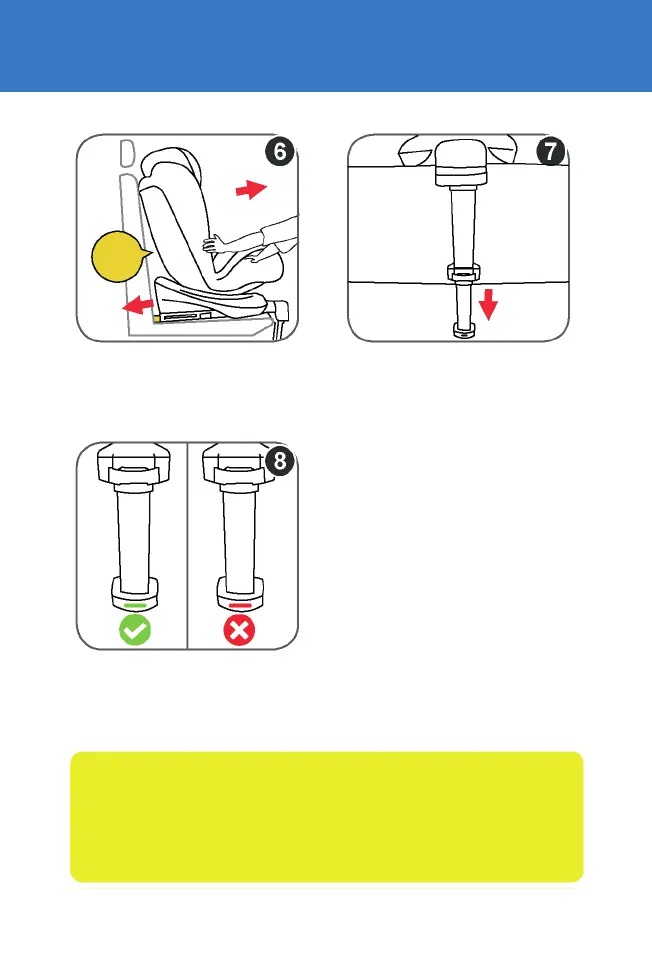 6

7

8