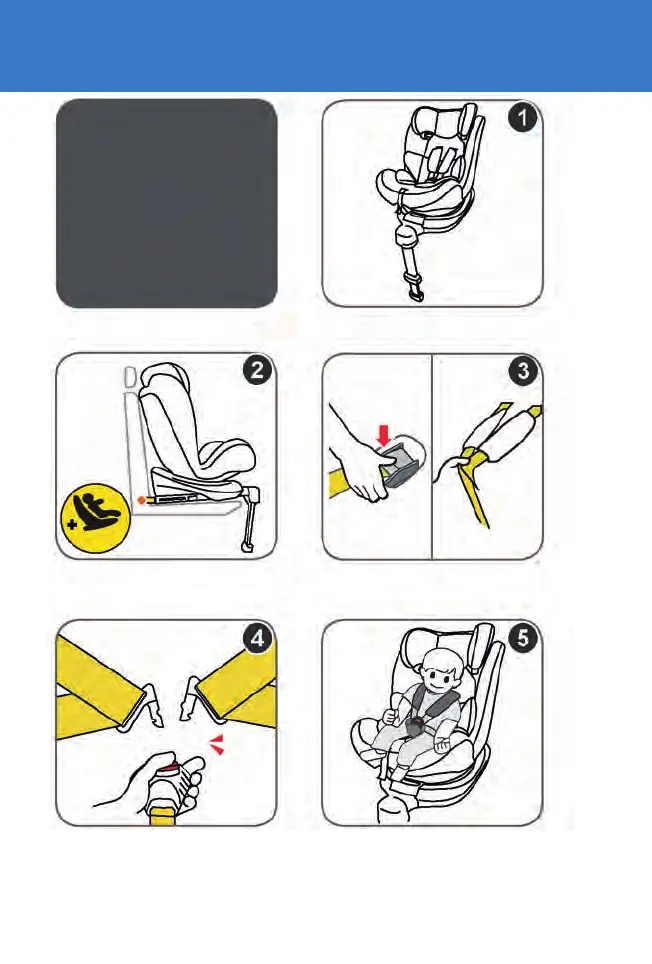 1

2

3

4

5