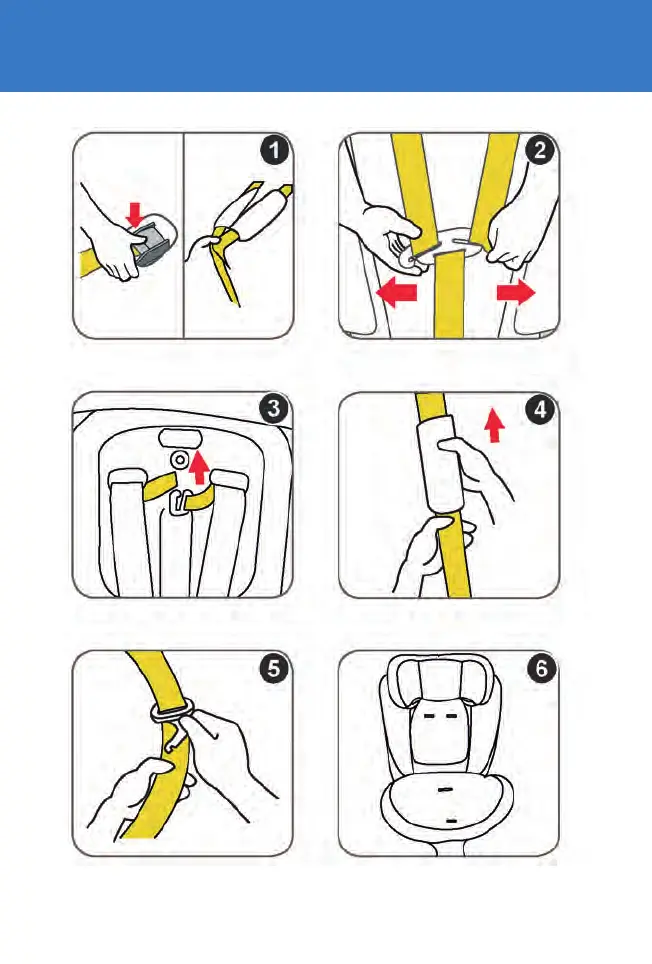 1

2

3

4

5

6