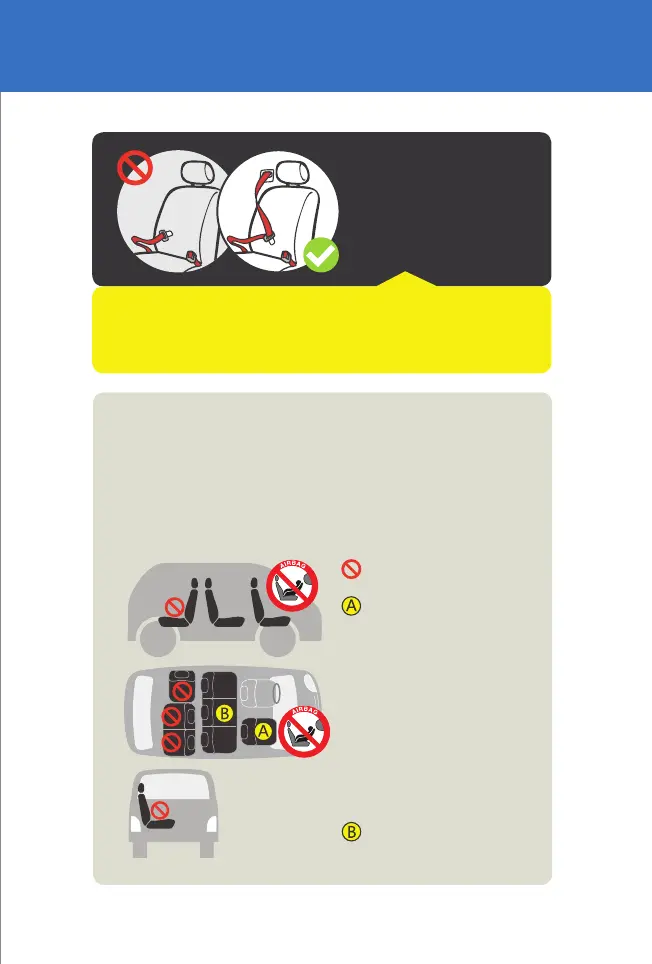 AIRBAG

A

B

A

AIRBAG

B