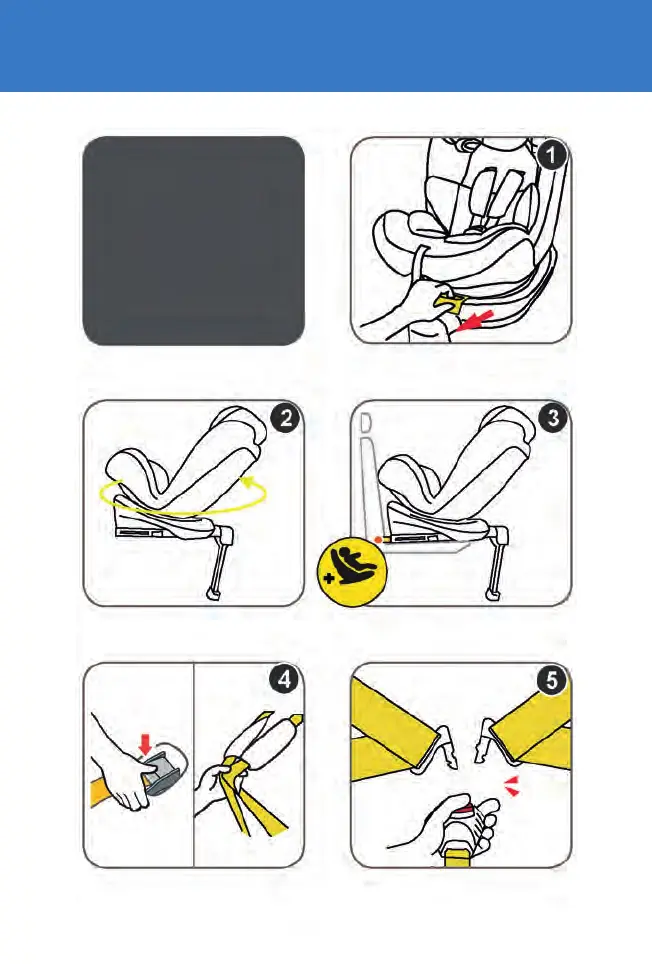 1

2

3

4

5